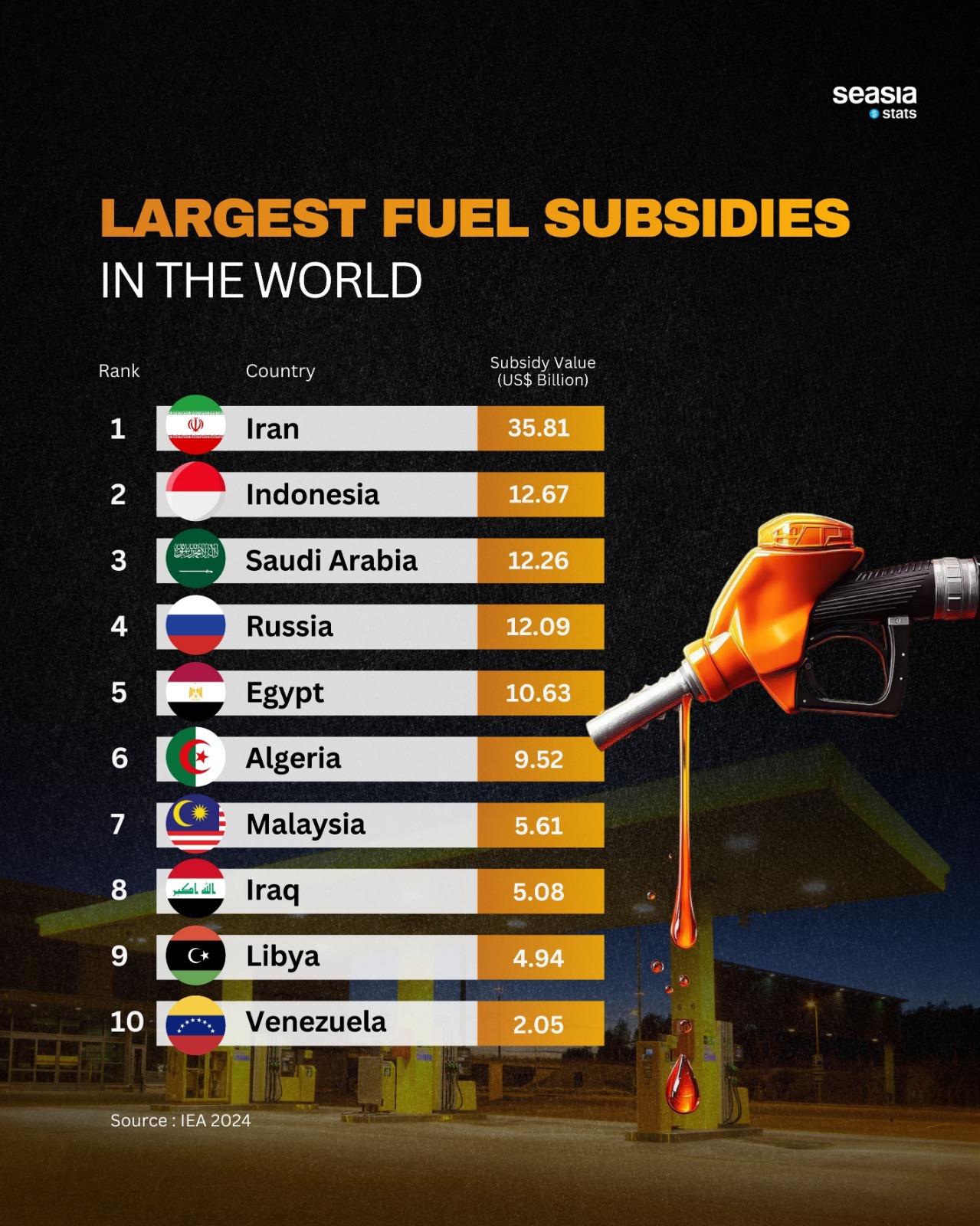 seasia stats

LARGEST FUEL SUBSIDIES
IN THE WORLD

| Rank | Country | Subsidy Value (US$ Billion) |
|---|---|---|
| 1 | Iran | 35.81 |
| 2 | Indonesia | 12.67 |
| 3 | Saudi Arabia | 12.26 |
| 4 | Russia | 12.09 |
| 5 | Egypt | 10.63 |
| 6 | Algeria | 9.52 |
| 7 | Malaysia | 5.61 |
| 8 | Iraq | 5.08 |
| 9 | Libya | 4.94 |
| 10 | Venezuela | 2.05 |

Source : IEA 2024