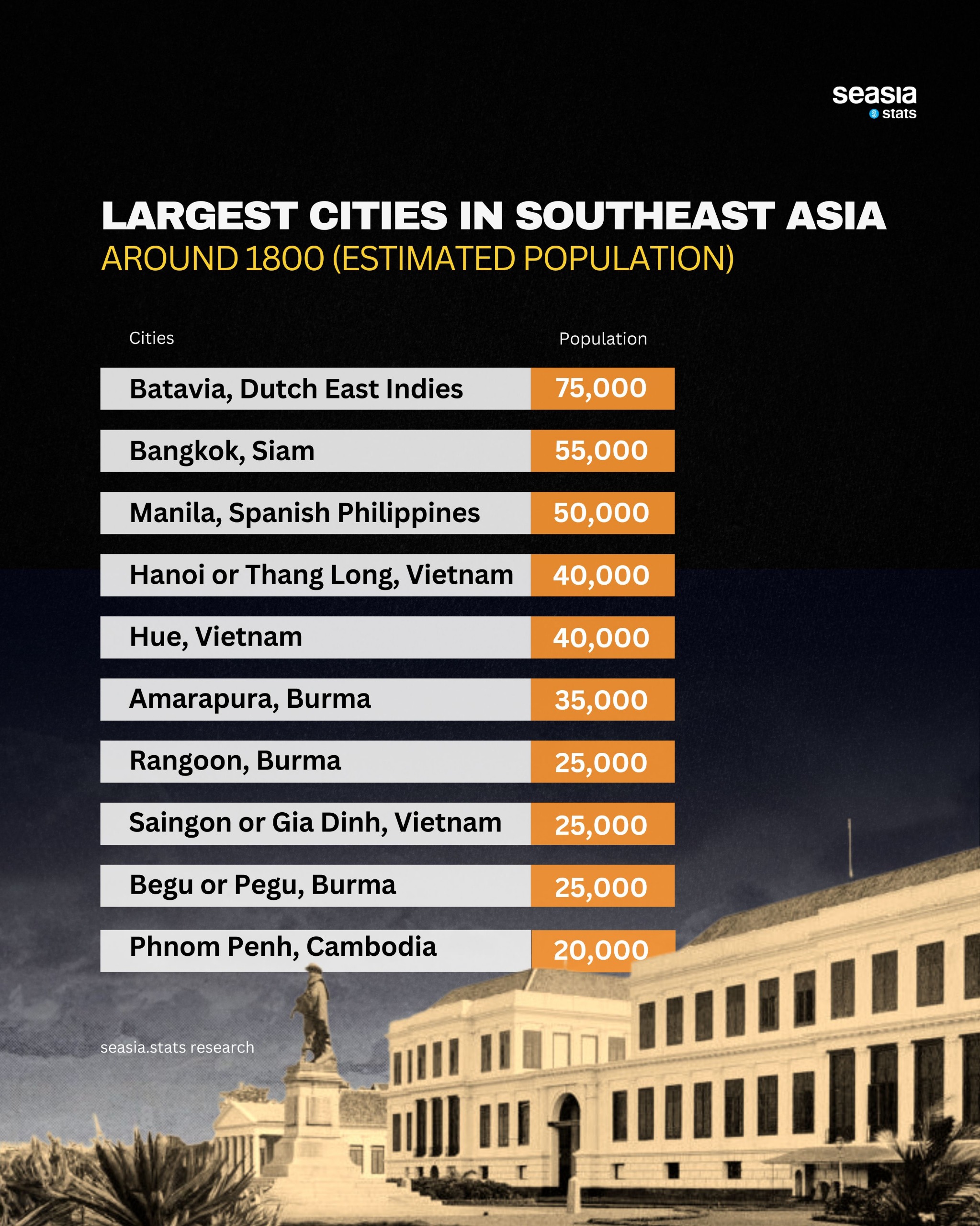 seasia
stats

LARGEST CITIES IN SOUTHEAST ASIA
AROUND 1800 (ESTIMATED POPULATION)

| Cities | Population |
|---|---|
| Batavia, Dutch East Indies | 75,000 |
| Bangkok, Siam | 55,000 |
| Manila, Spanish Philippines | 50,000 |
| Hanoi or Thang Long, Vietnam | 40,000 |
| Hue, Vietnam | 40,000 |
| Amarapura, Burma | 35,000 |
| Rangoon, Burma | 25,000 |
| Saingon or Gia Dinh, Vietnam | 25,000 |
| Begu or Pegu, Burma | 25,000 |
| Phnom Penh, Cambodia | 20,000 |

seasia.stats research