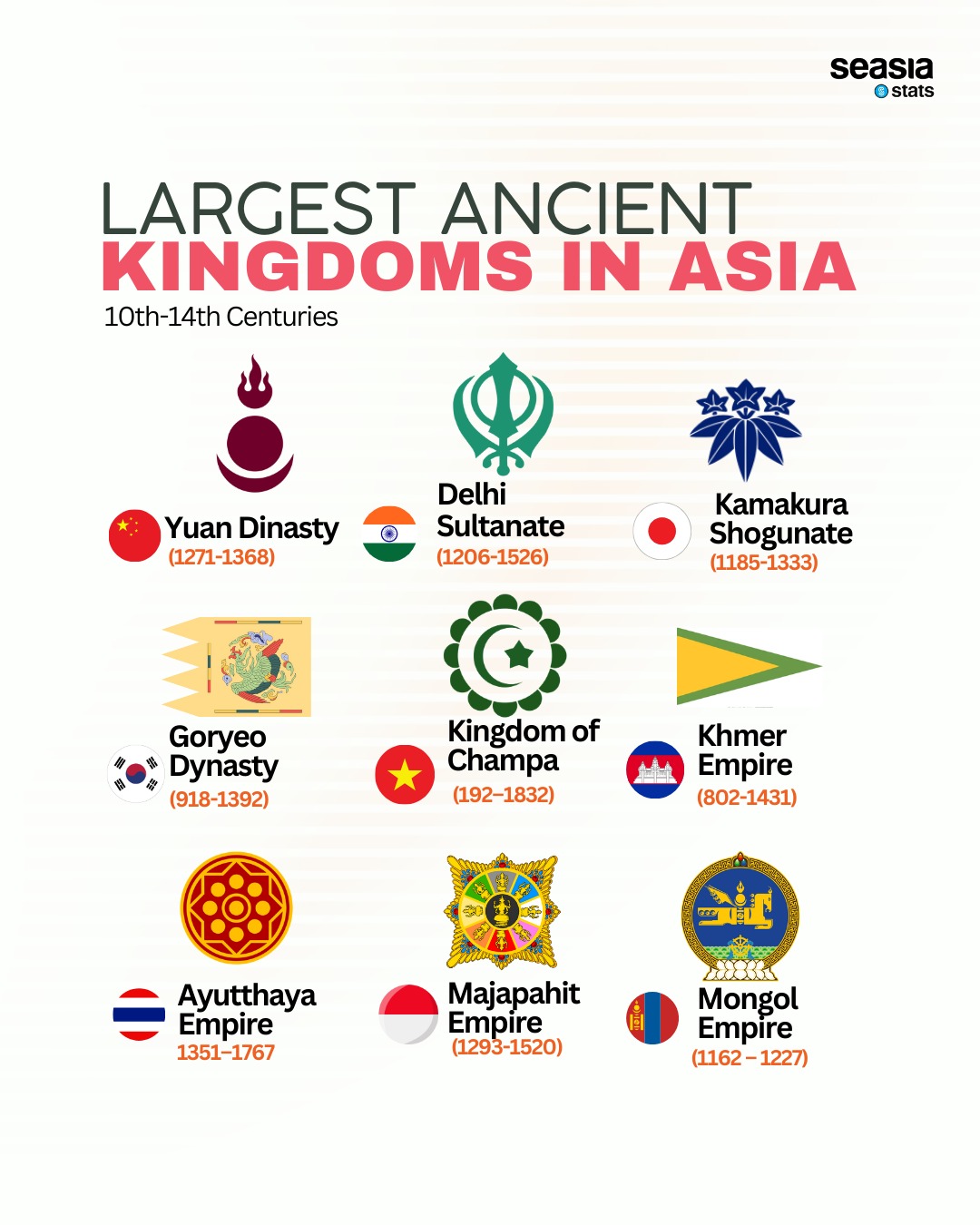 seasia
stats

LARGEST ANCIENT
KINGDOMS IN ASIA
10th-14th Centuries

Yuan Dinasty
(1271-1368)

Delhi Sultanate
(1206-1526)

Kamakura Shogunate
(1185-1333)

Goryeo Dynasty
(918-1392)

Kingdom of Champa
(192–1832)

Khmer Empire
(802-1431)

Ayutthaya Empire
1351–1767

Majapahit Empire
(1293-1520)

Mongol Empire
(1162 – 1227)