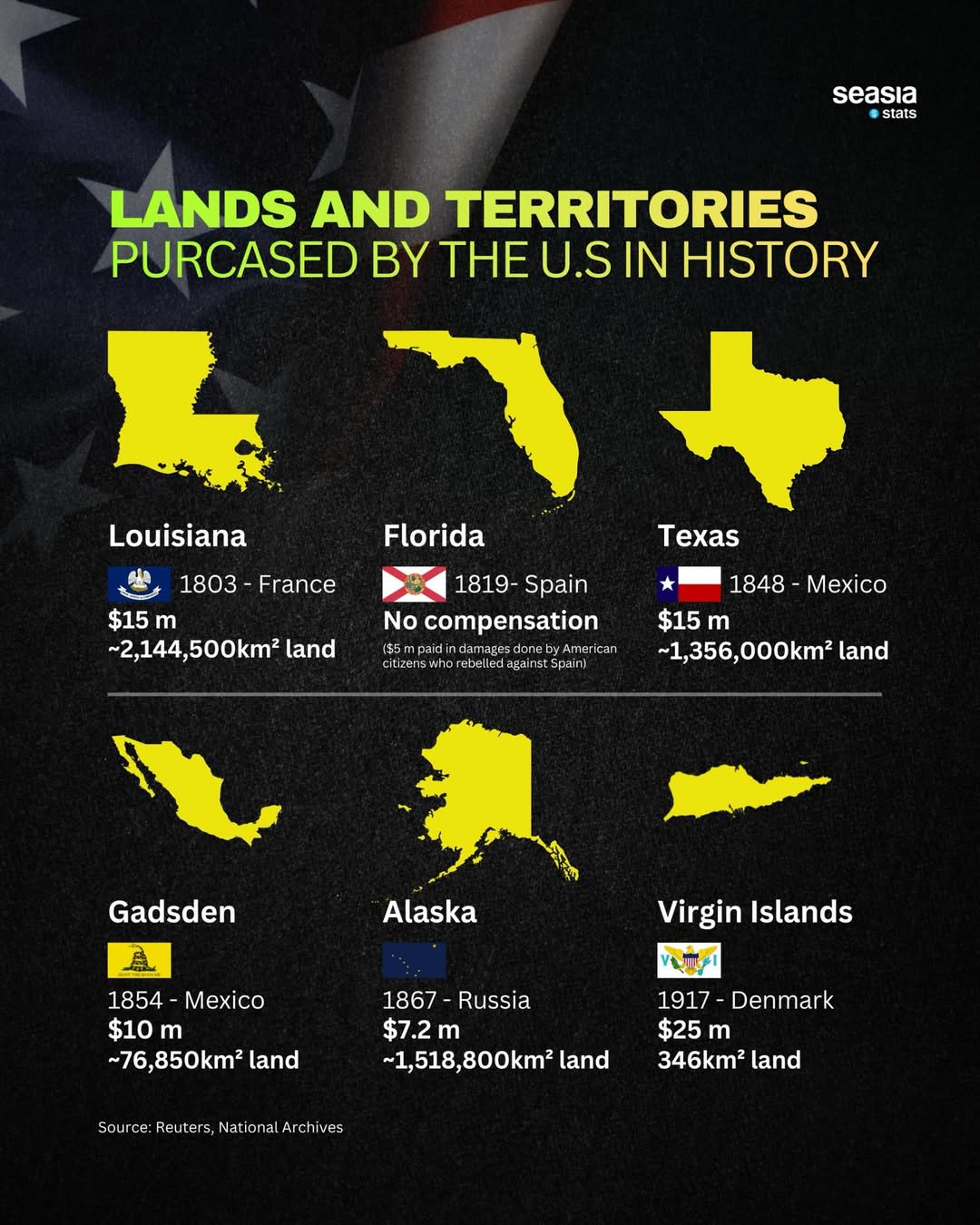 seasia stats

LANDS AND TERRITORIES
PURCASED BY THE U.S IN HISTORY

Louisiana
1803 - France
$15 m
~2,144,500km² land

Florida
1819- Spain
No compensation
($5 m paid in damages done by American citizens who rebelled against Spain)

Texas
1848 - Mexico
$15 m
~1,356,000km² land

Gadsden
1854 - Mexico
$10 m
~76,850km² land

Alaska
1867 - Russia
$7.2 m
~1,518,800km² land

Virgin Islands
1917 - Denmark
$25 m
346km² land

Source: Reuters, National Archives