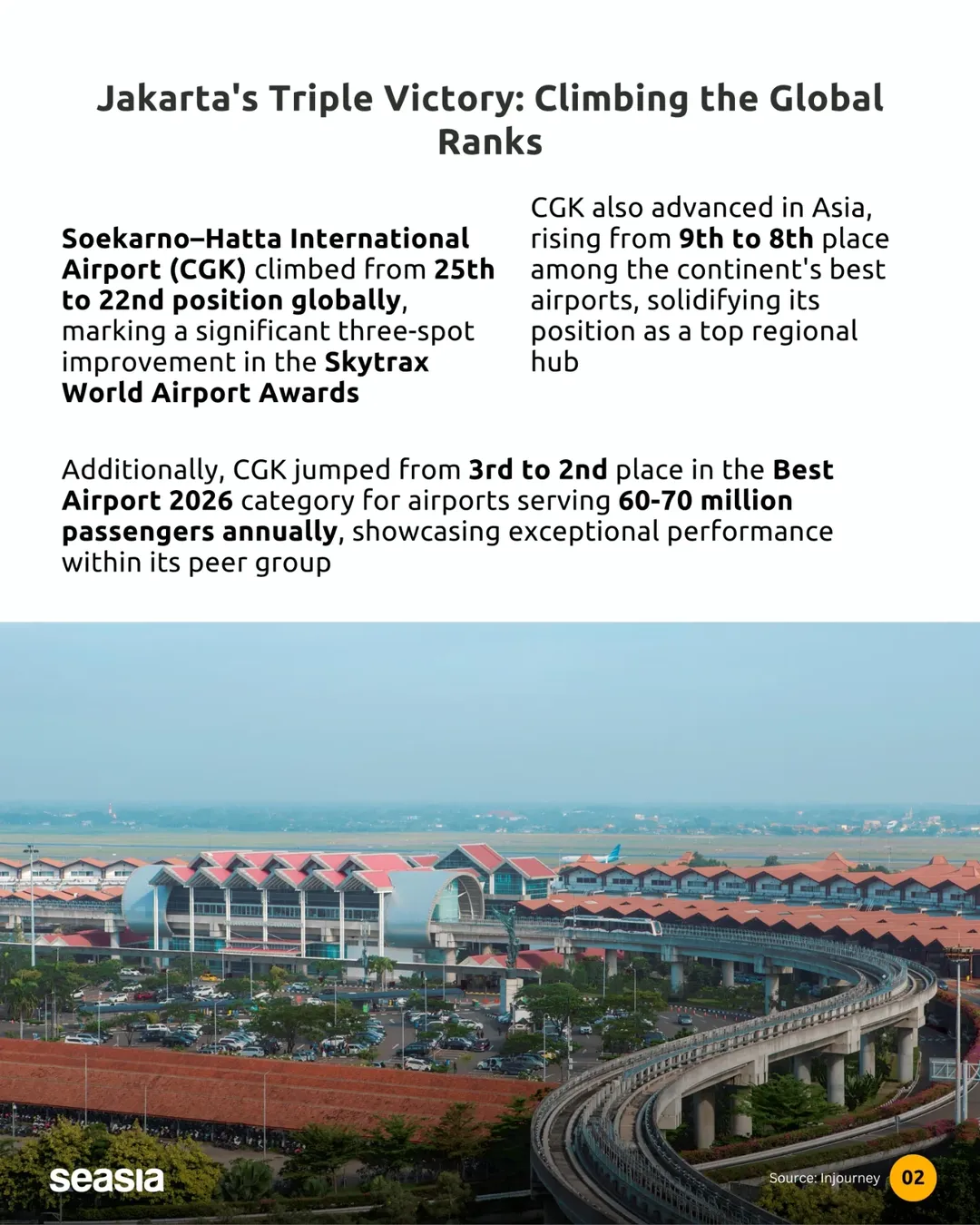 Jakarta's Triple Victory: Climbing the Global Ranks

Soekarno–Hatta International Airport (CGK) climbed from 25th to 22nd position globally, marking a significant three-spot improvement in the Skytrax World Airport Awards

CGK also advanced in Asia, rising from 9th to 8th place among the continent's best airports, solidifying its position as a top regional hub

Additionally, CGK jumped from 3rd to 2nd place in the Best Airport 2026 category for airports serving 60-70 million passengers annually, showcasing exceptional performance within its peer group

seasia

Source: Injourney

02