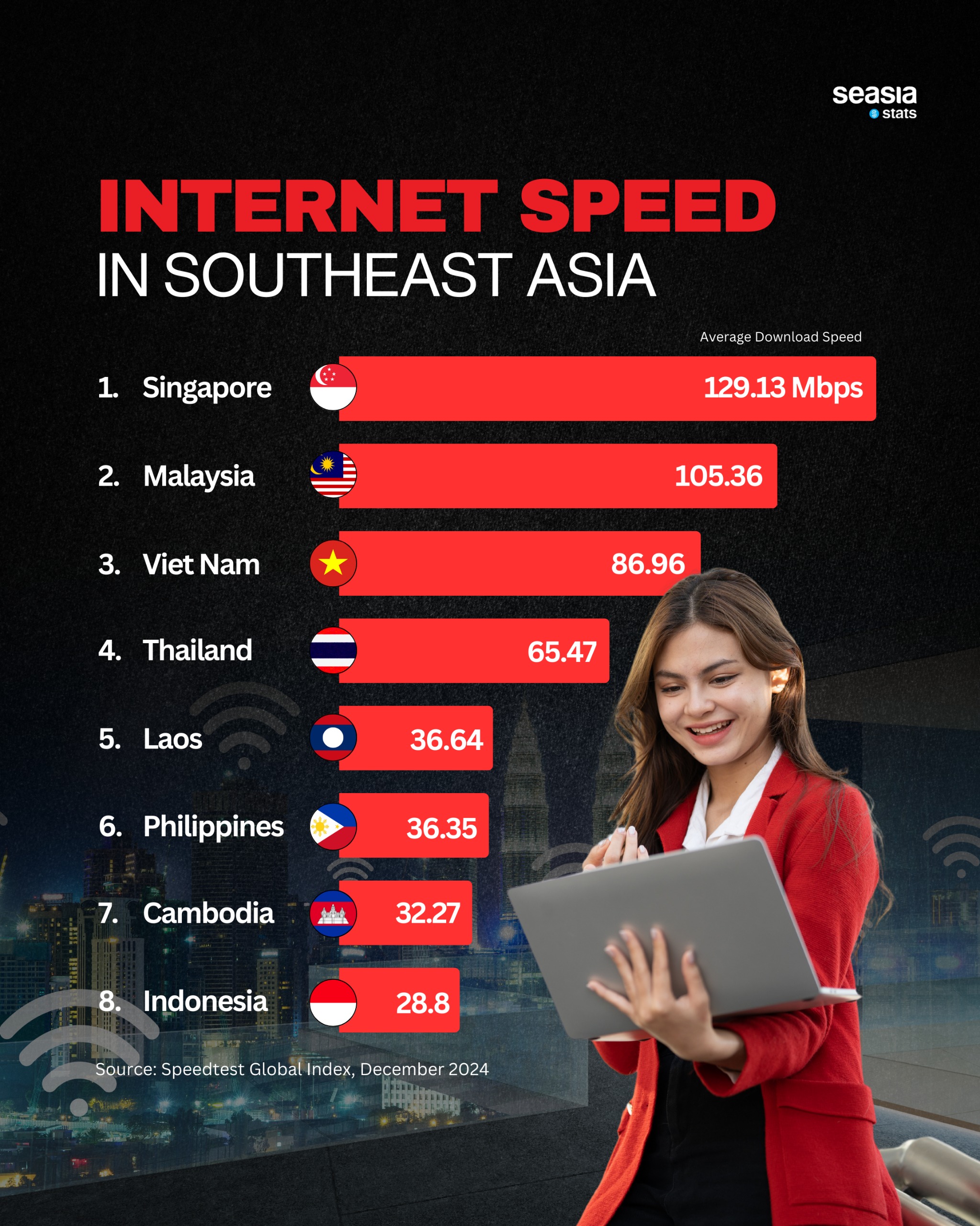 seasia stats

INTERNET SPEED
IN SOUTHEAST ASIA

Average Download Speed

1. Singapore 129.13 Mbps
2. Malaysia 105.36
3. Viet Nam 86.96
4. Thailand 65.47
5. Laos 36.64
6. Philippines 36.35
7. Cambodia 32.27
8. Indonesia 28.8

Source: Speedtest Global Index, December 2024