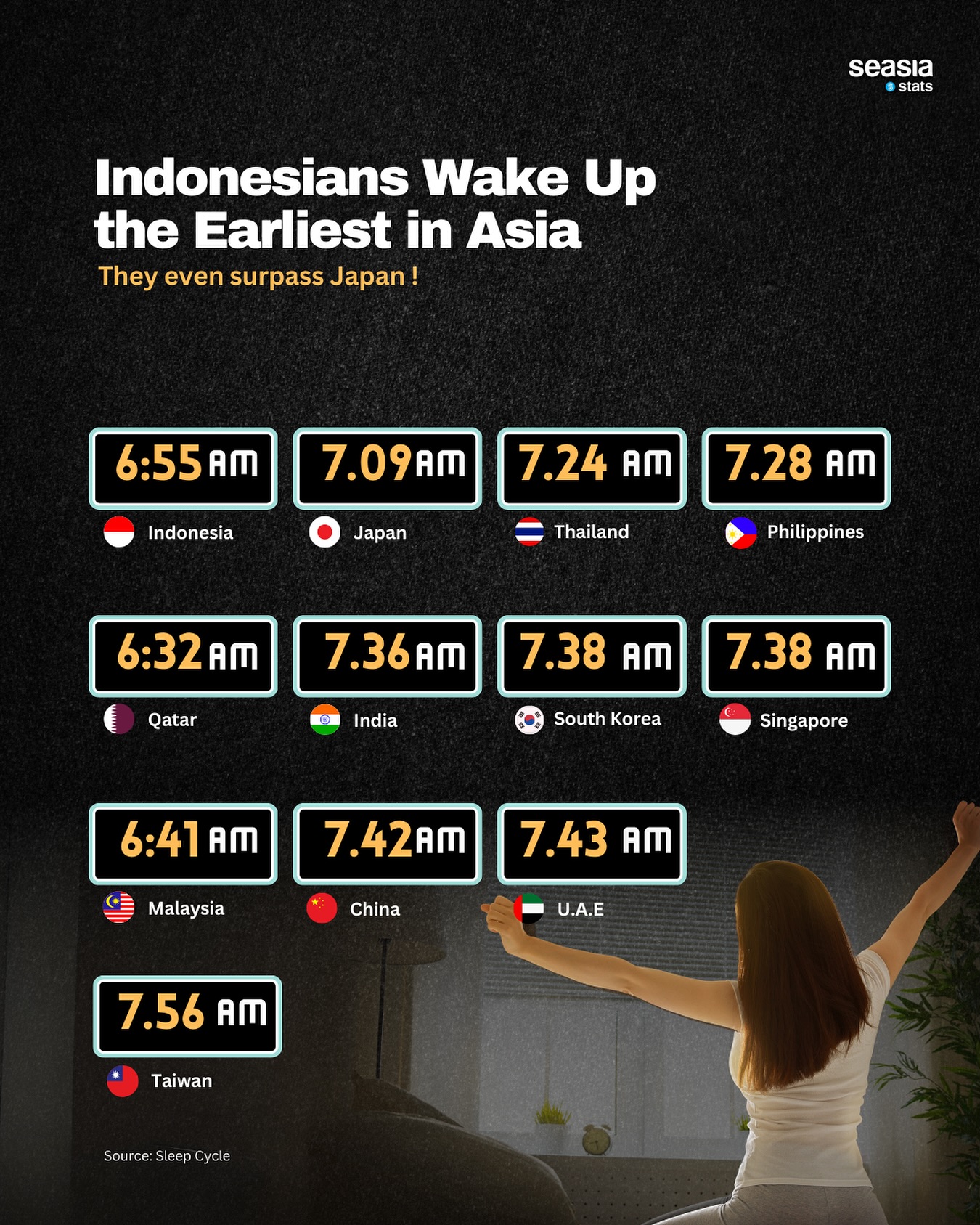 seasia stats

Indonesians Wake Up the Earliest in Asia

They even surpass Japan !

6:55 AM
Indonesia

7.09 AM
Japan

7.24 AM
Thailand

7.28 AM
Philippines

6:32 AM
Qatar

7.36 AM
India

7.38 AM
South Korea

7.38 AM
Singapore

6:41 AM
Malaysia

7.42 AM
China

7.43 AM
U.A.E

7.56 AM
Taiwan

Source: Sleep Cycle