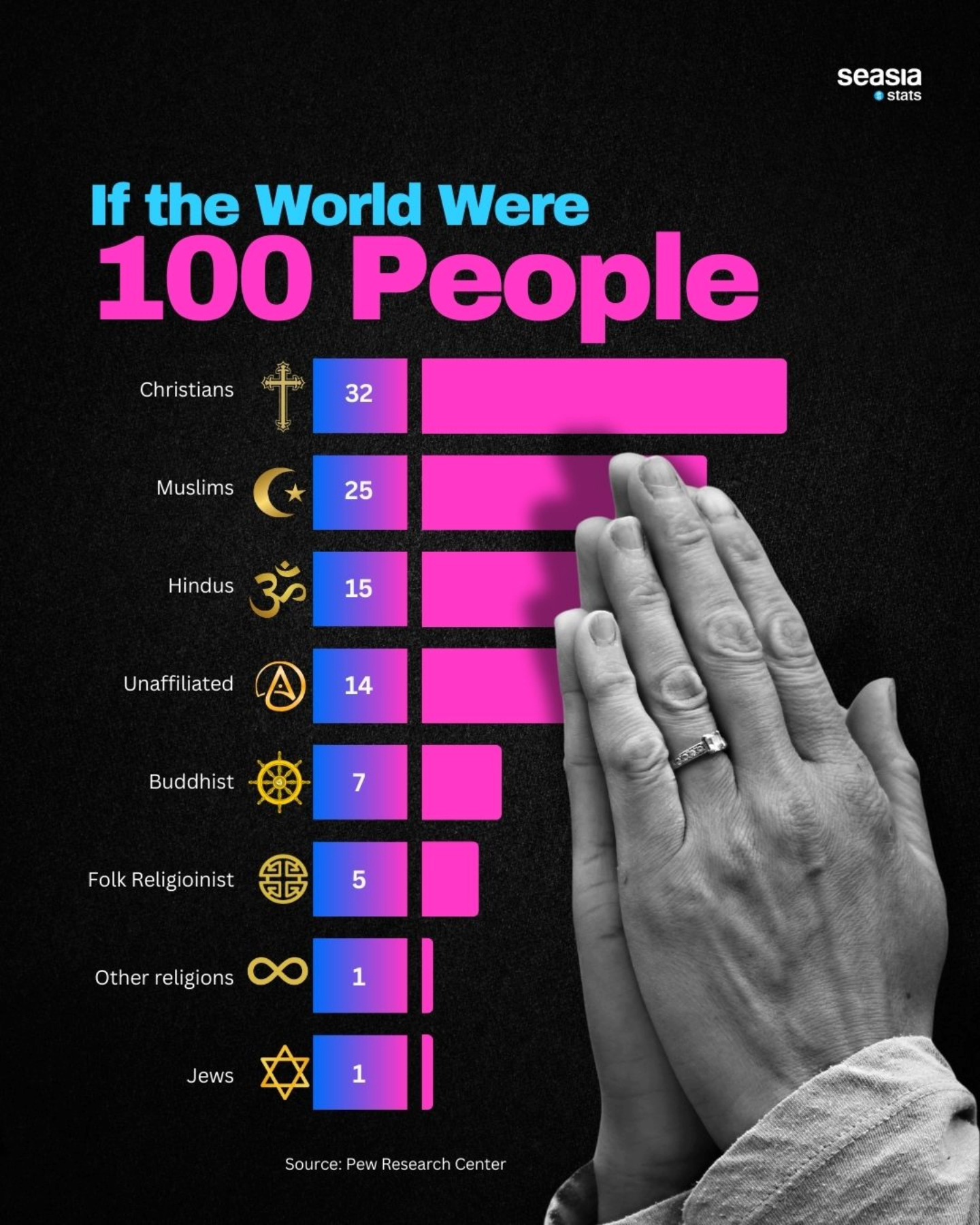 seasia
stats

If the World Were
100 People

Christians 32
Muslims 25
Hindus 15
Unaffiliated 14
Buddhist 7
Folk Religioinist 5
Other religions 1
Jews 1

Source: Pew Research Center