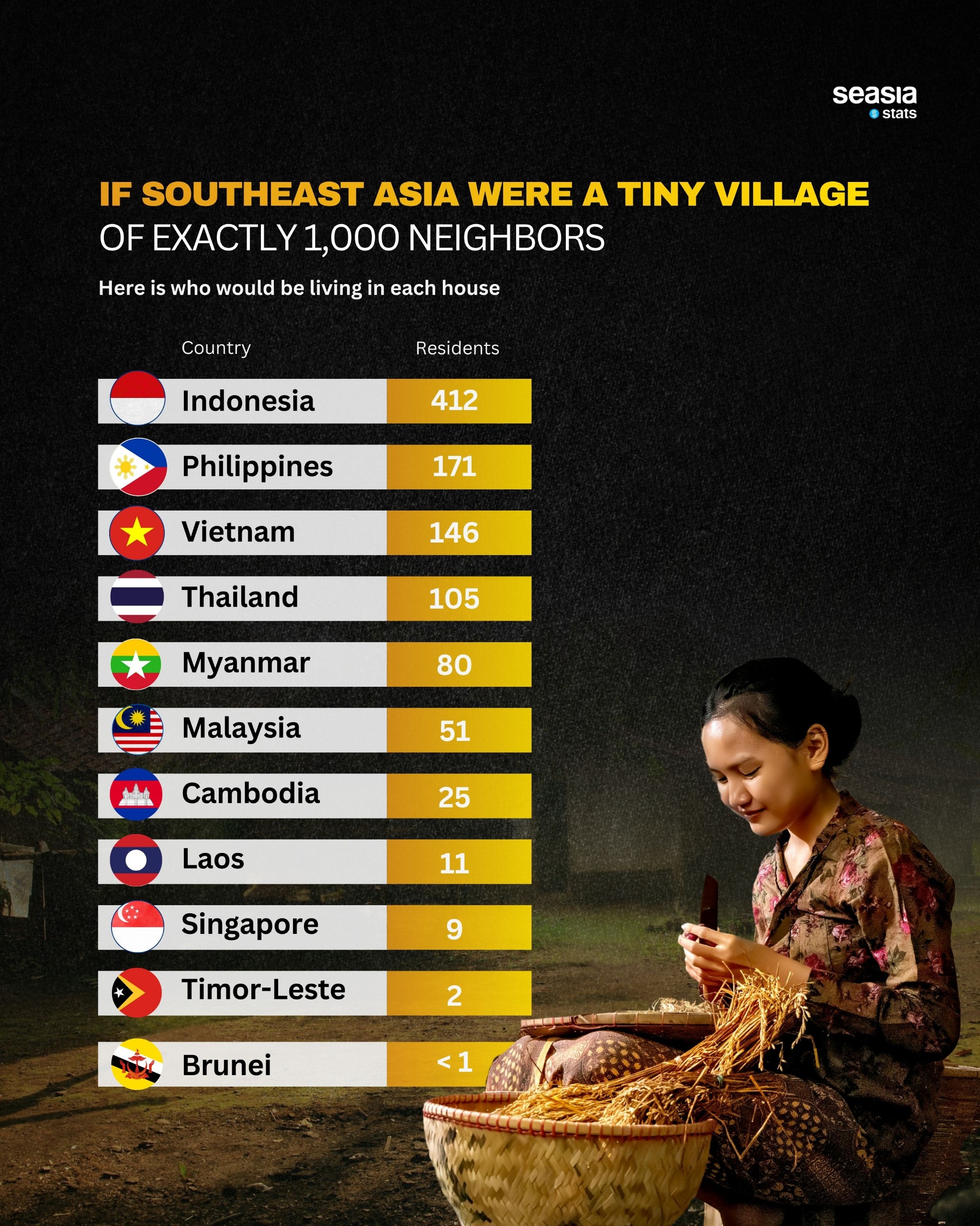 seasia stats

IF SOUTHEAST ASIA WERE A TINY VILLAGE
OF EXACTLY 1,000 NEIGHBORS

Here is who would be living in each house

| Country | Residents |
|---|---|
| Indonesia | 412 |
| Philippines | 171 |
| Vietnam | 146 |
| Thailand | 105 |
| Myanmar | 80 |
| Malaysia | 51 |
| Cambodia | 25 |
| Laos | 11 |
| Singapore | 9 |
| Timor-Leste | 2 |
| Brunei | < 1 |