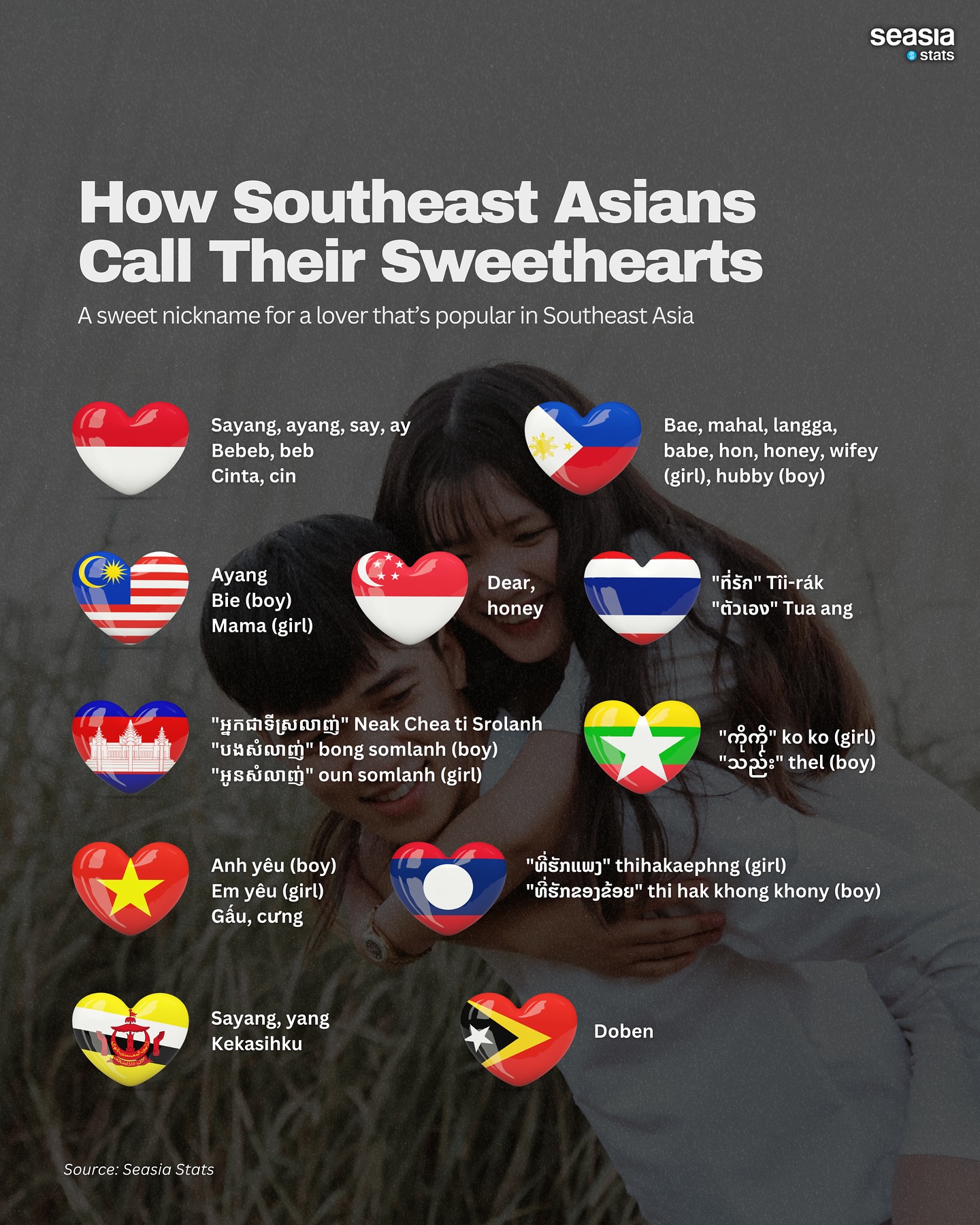 seasia
stats

How Southeast Asians Call Their Sweethearts

A sweet nickname for a lover that's popular in Southeast Asia

Sayang, ayang, say, ay
Bebeb, beb
Cinta, cin

Bae, mahal, langga, babe, hon, honey, wifey (girl), hubby (boy)

Ayang
Bie (boy)
Mama (girl)

Dear, honey

"ที่รัก" Tîi-rák
"ตัวเอง" Tua ang

"អ្នកជាទីស្រលាញ់" Neak Chea ti Srolanh
"បងសំលាញ់" bong somlanh (boy)
"អូនសំលាញ់" oun somlanh (girl)

"ကိုကို" ko ko (girl)
"သည်း" thel (boy)

Anh yêu (boy)
Em yêu (girl)
Gấu, cưng

"ທີ່ຮັກແພງ" thihakaephng (girl)
"ທີ່ຮັກຂອງຂ້ອຍ" thi hak khong khony (boy)

Sayang, yang
Kekasihku

Doben

Source: Seasia Stats