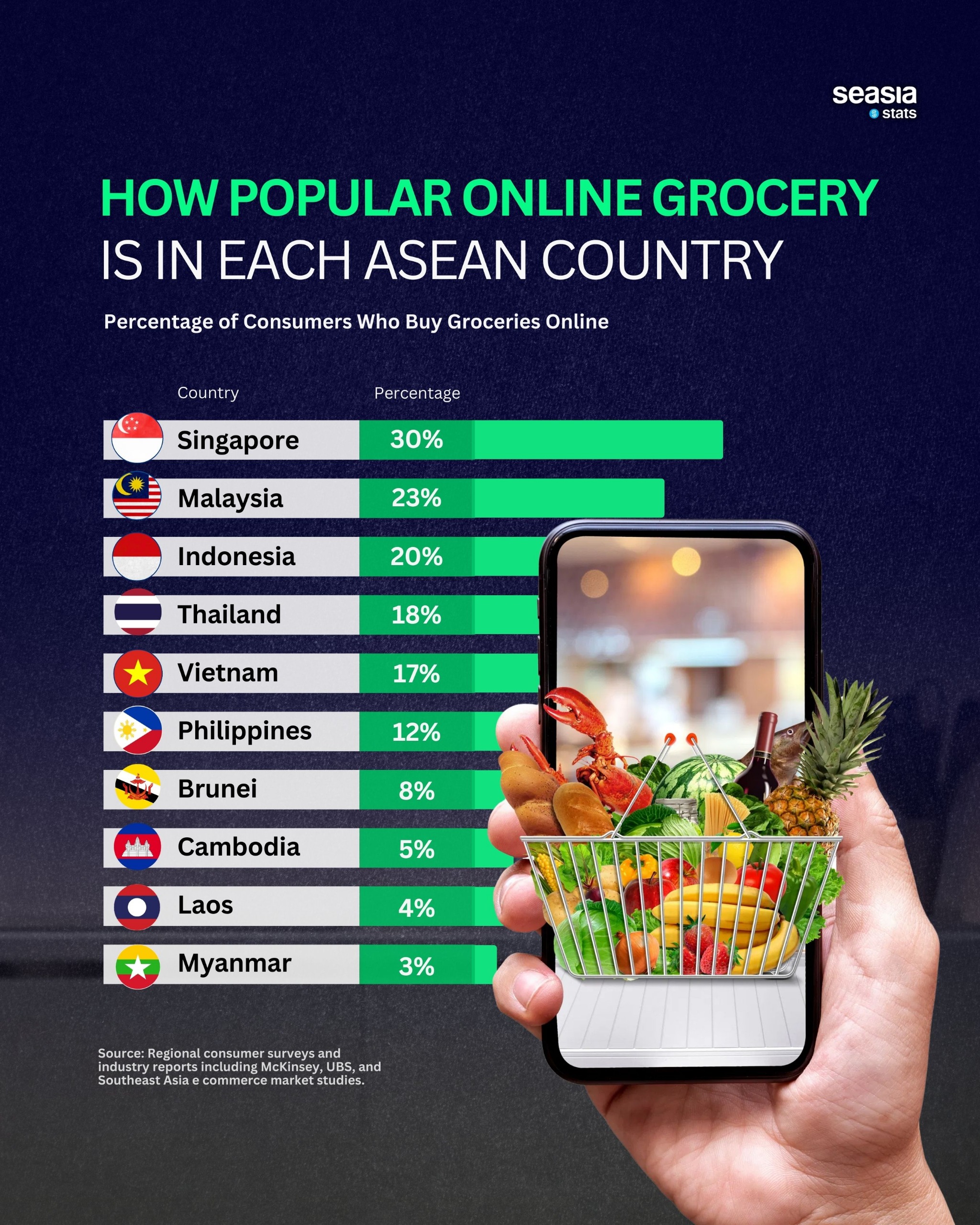 seasia stats

HOW POPULAR ONLINE GROCERY IS IN EACH ASEAN COUNTRY

Percentage of Consumers Who Buy Groceries Online

| Country | Percentage |
|---|---|
| Singapore | 30% |
| Malaysia | 23% |
| Indonesia | 20% |
| Thailand | 18% |
| Vietnam | 17% |
| Philippines | 12% |
| Brunei | 8% |
| Cambodia | 5% |
| Laos | 4% |
| Myanmar | 3% |

Source: Regional consumer surveys and industry reports including McKinsey, UBS, and Southeast Asia e commerce market studies.