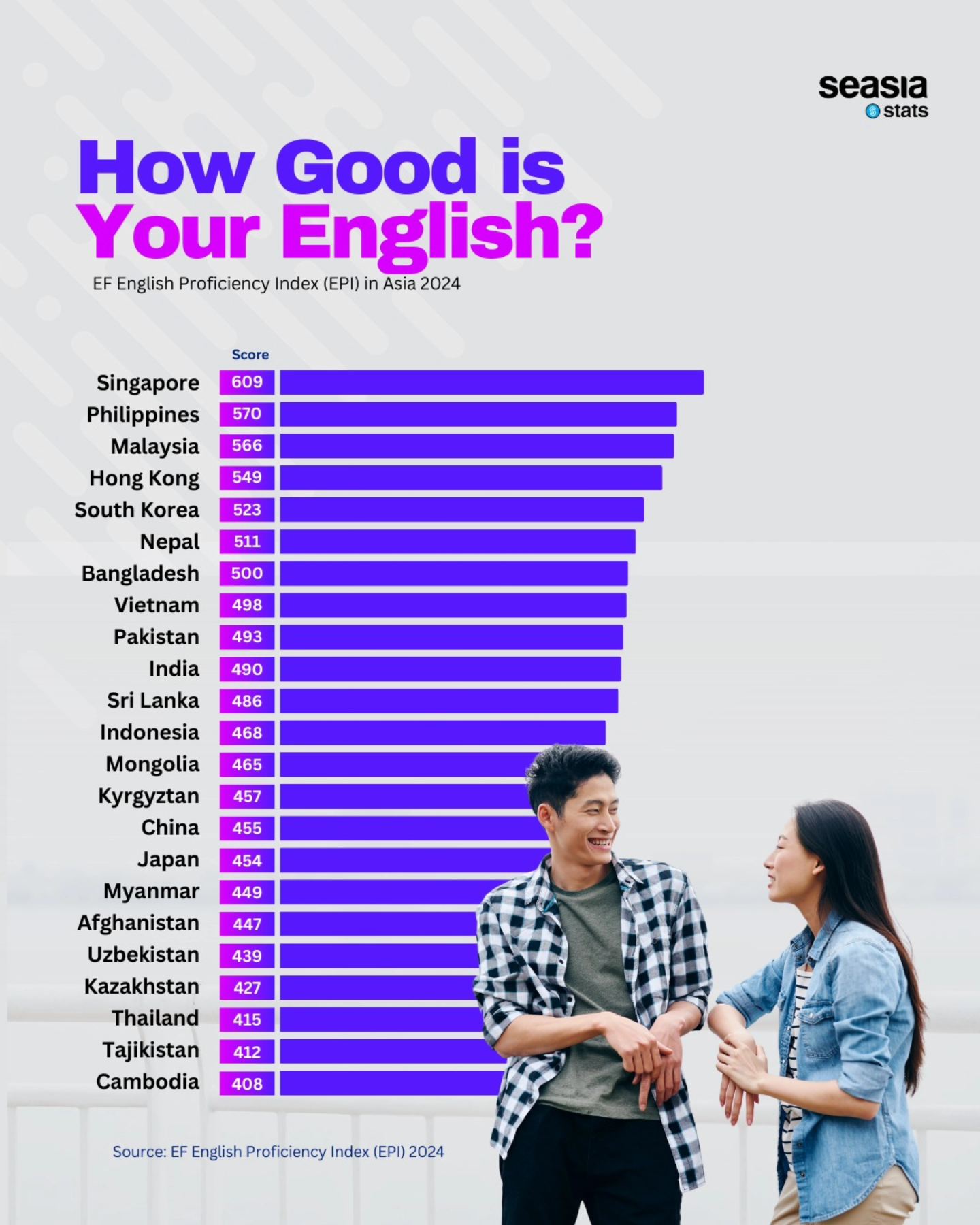 seasia stats

How Good is Your English?

EF English Proficiency Index (EPI) in Asia 2024

| | Score |
|---|---|
| Singapore | 609 |
| Philippines | 570 |
| Malaysia | 566 |
| Hong Kong | 549 |
| South Korea | 523 |
| Nepal | 511 |
| Bangladesh | 500 |
| Vietnam | 498 |
| Pakistan | 493 |
| India | 490 |
| Sri Lanka | 486 |
| Indonesia | 468 |
| Mongolia | 465 |
| Kyrgyztan | 457 |
| China | 455 |
| Japan | 454 |
| Myanmar | 449 |
| Afghanistan | 447 |
| Uzbekistan | 439 |
| Kazakhstan | 427 |
| Thailand | 415 |
| Tajikistan | 412 |
| Cambodia | 408 |

Source: EF English Proficiency Index (EPI) 2024