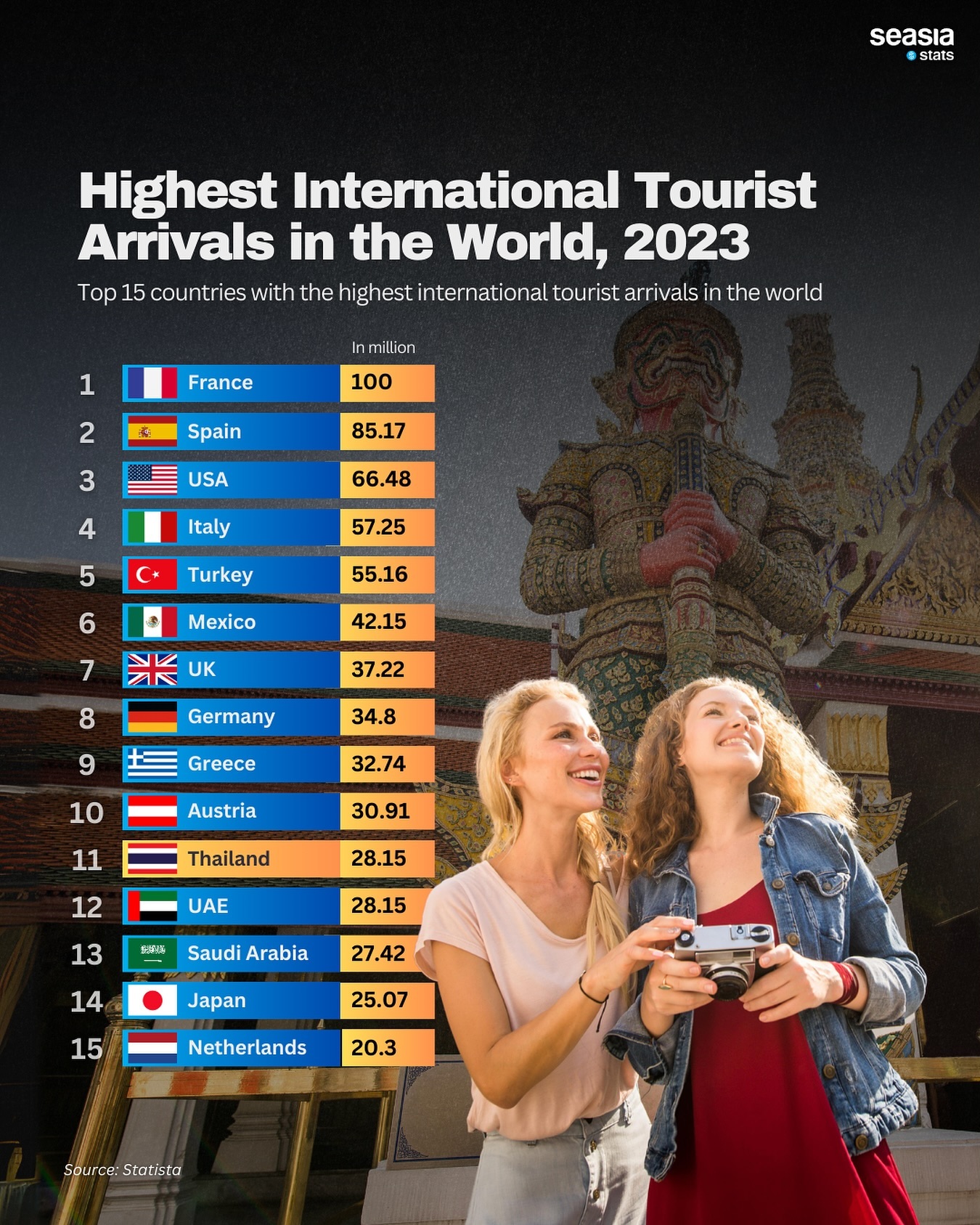 seasia stats

Highest International Tourist Arrivals in the World, 2023

Top 15 countries with the highest international tourist arrivals in the world

| | | In million |
|---|---|---|
| 1 | France | 100 |
| 2 | Spain | 85.17 |
| 3 | USA | 66.48 |
| 4 | Italy | 57.25 |
| 5 | Turkey | 55.16 |
| 6 | Mexico | 42.15 |
| 7 | UK | 37.22 |
| 8 | Germany | 34.8 |
| 9 | Greece | 32.74 |
| 10 | Austria | 30.91 |
| 11 | Thailand | 28.15 |
| 12 | UAE | 28.15 |
| 13 | Saudi Arabia | 27.42 |
| 14 | Japan | 25.07 |
| 15 | Netherlands | 20.3 |

Source: Statista