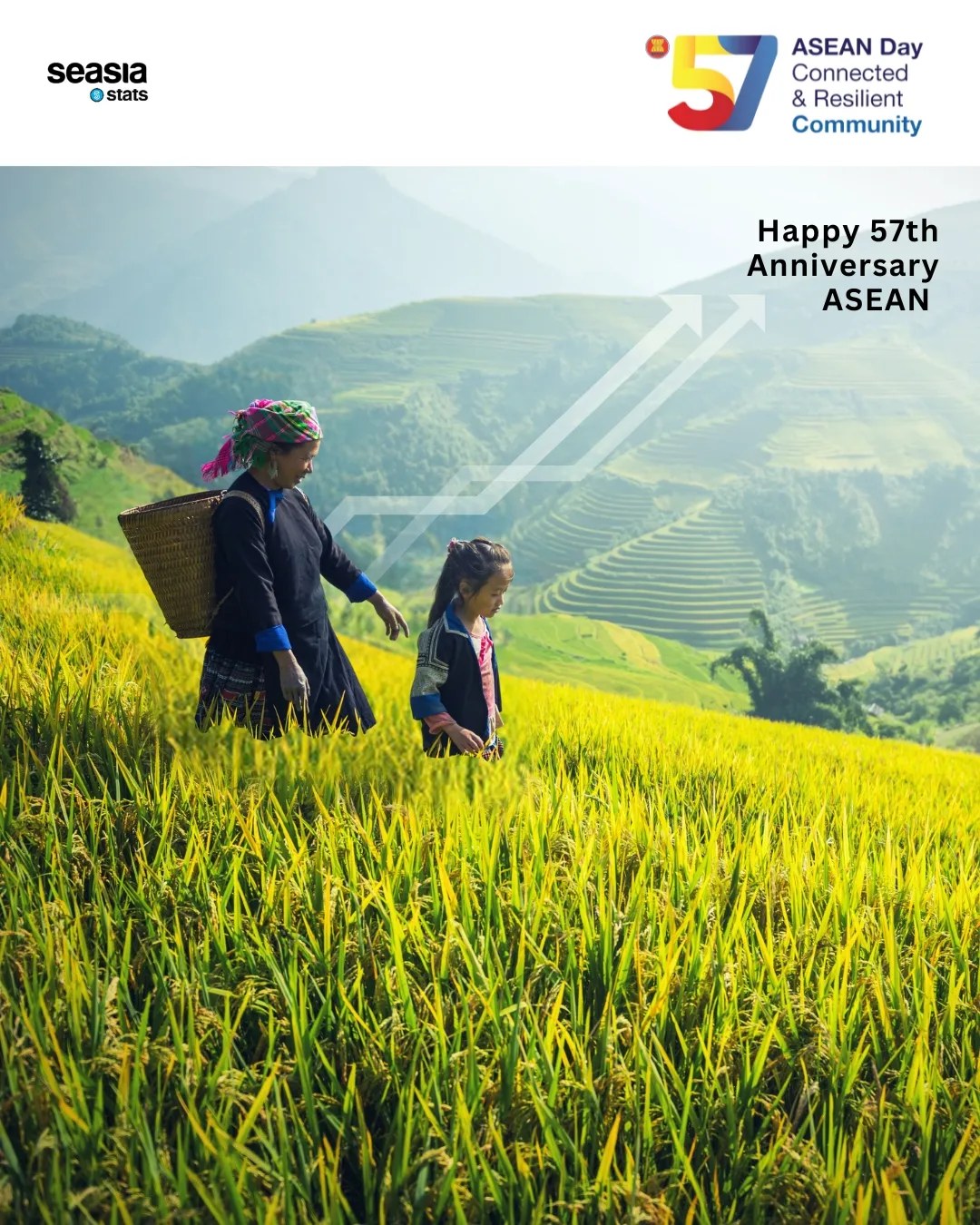 seasia stats

57 ASEAN Day Connected & Resilient Community

Happy 57th Anniversary ASEAN