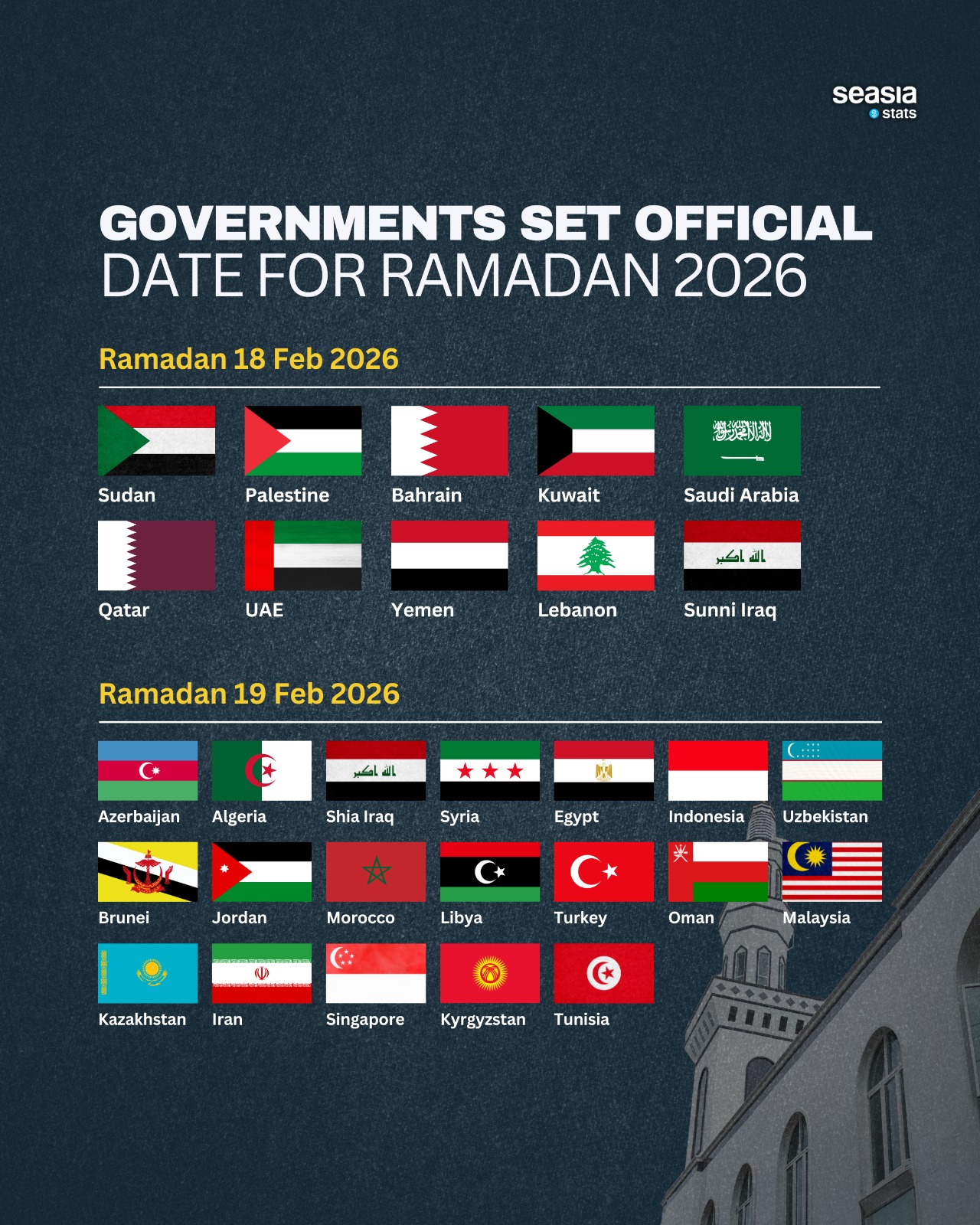 seasia stats

GOVERNMENTS SET OFFICIAL DATE FOR RAMADAN 2026

Ramadan 18 Feb 2026

Sudan
Palestine
Bahrain
Kuwait
Saudi Arabia
Qatar
UAE
Yemen
Lebanon
Sunni Iraq

Ramadan 19 Feb 2026

Azerbaijan
Algeria
Shia Iraq
Syria
Egypt
Indonesia
Uzbekistan
Brunei
Jordan
Morocco
Libya
Turkey
Oman
Malaysia
Kazakhstan
Iran
Singapore
Kyrgyzstan
Tunisia