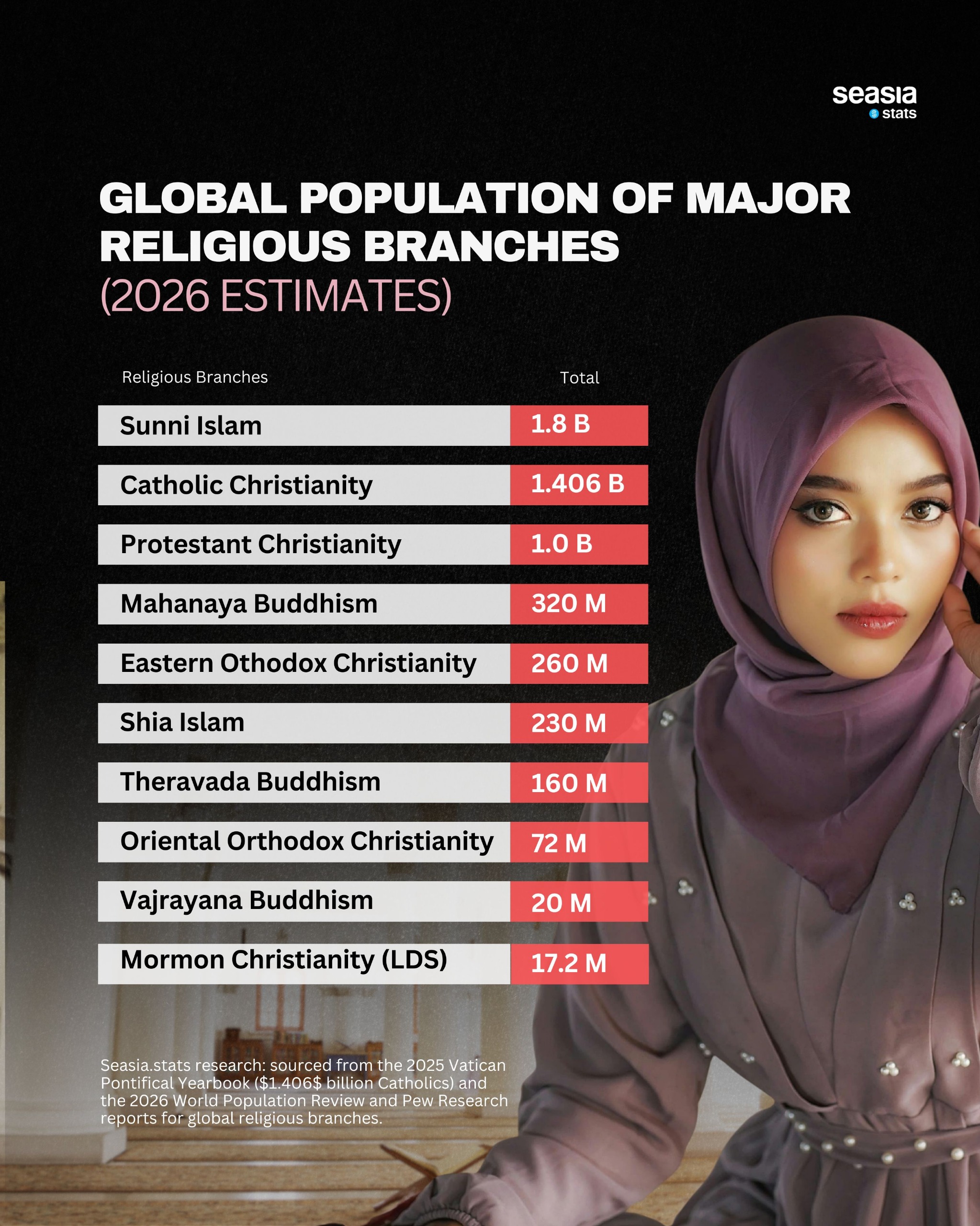 seasia
stats

GLOBAL POPULATION OF MAJOR RELIGIOUS BRANCHES
(2026 ESTIMATES)

| Religious Branches | Total |
|---|---|
| Sunni Islam | 1.8 B |
| Catholic Christianity | 1.406 B |
| Protestant Christianity | 1.0 B |
| Mahanaya Buddhism | 320 M |
| Eastern Othodox Christianity | 260 M |
| Shia Islam | 230 M |
| Theravada Buddhism | 160 M |
| Oriental Orthodox Christianity | 72 M |
| Vajrayana Buddhism | 20 M |
| Mormon Christianity (LDS) | 17.2 M |

Seasia.stats research: sourced from the 2025 Vatican Pontifical Yearbook (\$1.406\$ billion Catholics) and the 2026 World Population Review and Pew Research reports for global religious branches.