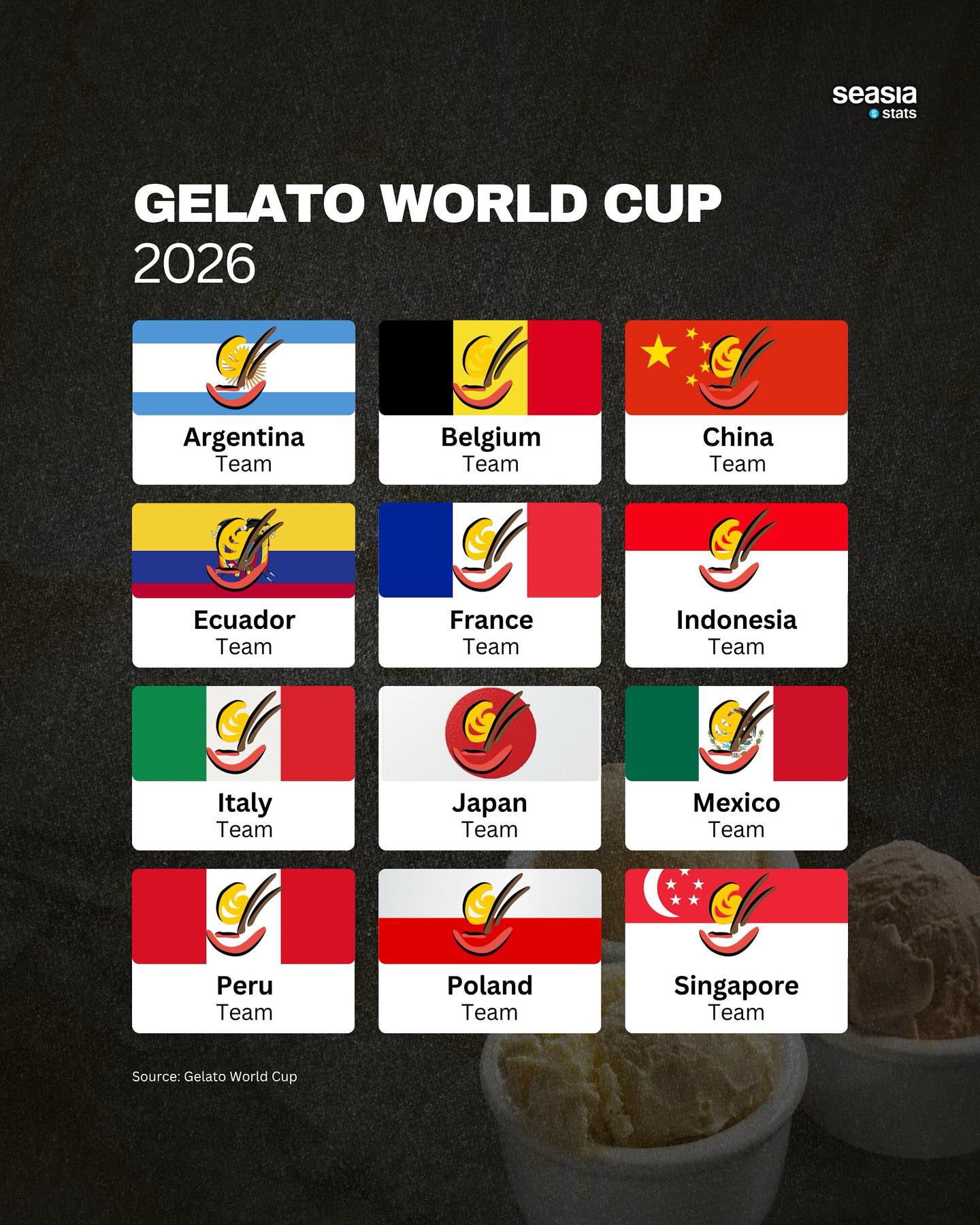 seasia
stats

GELATO WORLD CUP
2026

Argentina
Team

Belgium
Team

China
Team

Ecuador
Team

France
Team

Indonesia
Team

Italy
Team

Japan
Team

Mexico
Team

Peru
Team

Poland
Team

Singapore
Team

Source: Gelato World Cup