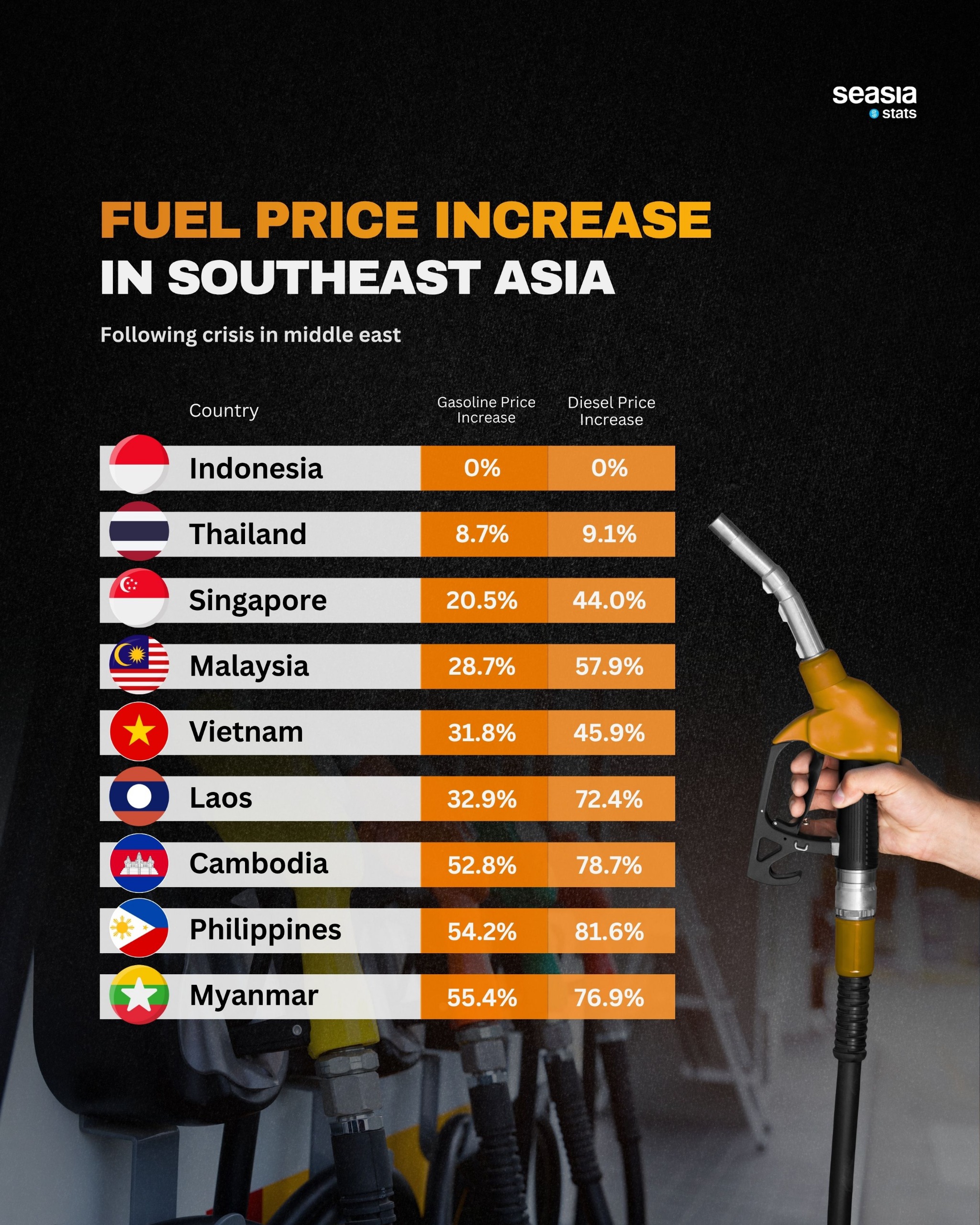 seasia stats

FUEL PRICE INCREASE
IN SOUTHEAST ASIA

Following crisis in middle east

| Country | Gasoline Price Increase | Diesel Price Increase |
|---|---|---|
| Indonesia | 0% | 0% |
| Thailand | 8.7% | 9.1% |
| Singapore | 20.5% | 44.0% |
| Malaysia | 28.7% | 57.9% |
| Vietnam | 31.8% | 45.9% |
| Laos | 32.9% | 72.4% |
| Cambodia | 52.8% | 78.7% |
| Philippines | 54.2% | 81.6% |
| Myanmar | 55.4% | 76.9% |