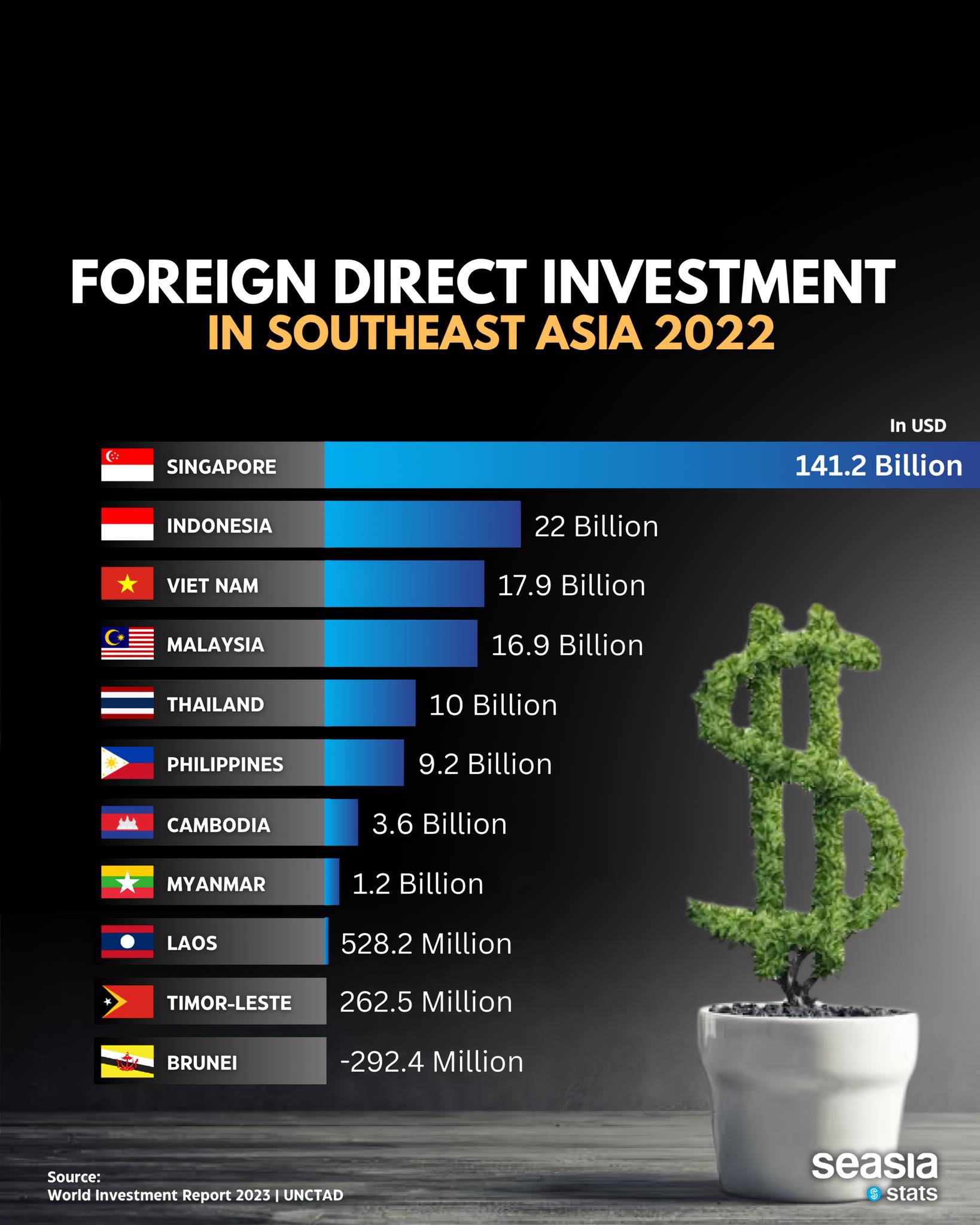 FOREIGN DIRECT INVESTMENT
IN SOUTHEAST ASIA 2022

In USD

SINGAPORE 141.2 Billion
INDONESIA 22 Billion
VIET NAM 17.9 Billion
MALAYSIA 16.9 Billion
THAILAND 10 Billion
PHILIPPINES 9.2 Billion
CAMBODIA 3.6 Billion
MYANMAR 1.2 Billion
LAOS 528.2 Million
TIMOR-LESTE 262.5 Million
BRUNEI -292.4 Million

Source:
World Investment Report 2023 | UNCTAD

seasia
stats