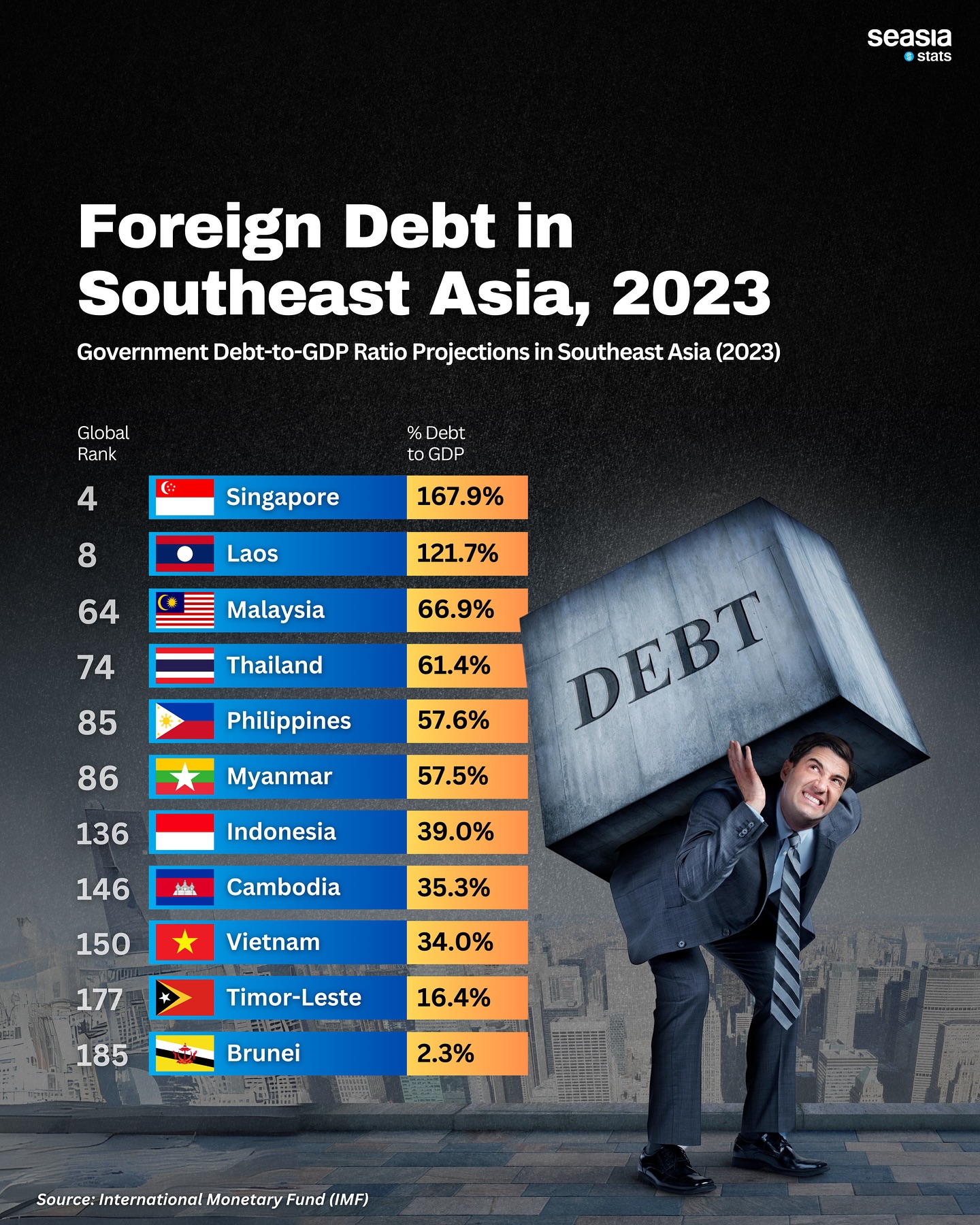 seasia stats

Foreign Debt in Southeast Asia, 2023

Government Debt-to-GDP Ratio Projections in Southeast Asia (2023)

| Global Rank | | % Debt to GDP |
|---|---|---|
| 4 | Singapore | 167.9% |
| 8 | Laos | 121.7% |
| 64 | Malaysia | 66.9% |
| 74 | Thailand | 61.4% |
| 85 | Philippines | 57.6% |
| 86 | Myanmar | 57.5% |
| 136 | Indonesia | 39.0% |
| 146 | Cambodia | 35.3% |
| 150 | Vietnam | 34.0% |
| 177 | Timor-Leste | 16.4% |
| 185 | Brunei | 2.3% |

DEBT

Source: International Monetary Fund (IMF)