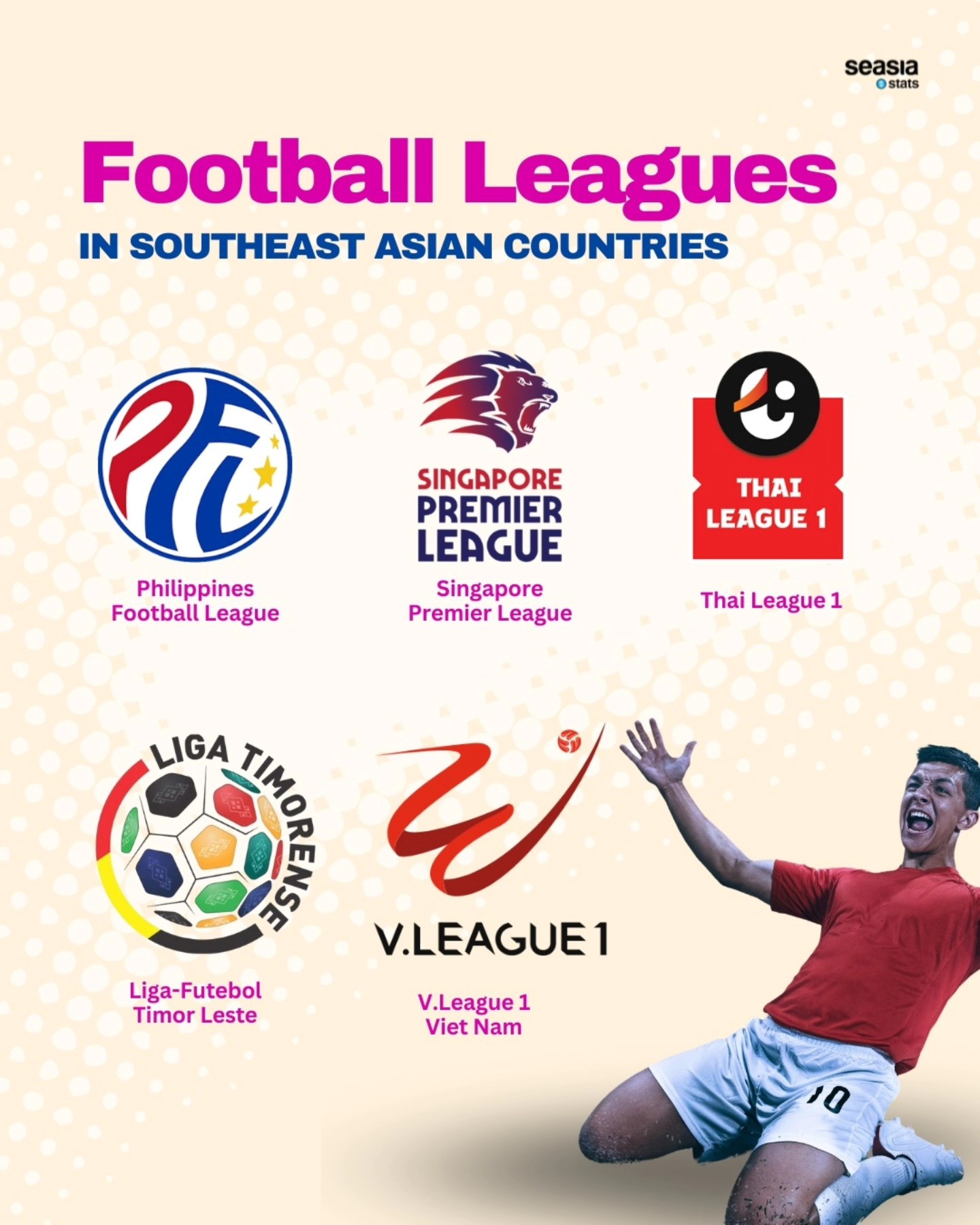 seasia stats

Football Leagues

IN SOUTHEAST ASIAN COUNTRIES

PFL

Philippines Football League

SINGAPORE PREMIER LEAGUE

Singapore Premier League

THAI LEAGUE 1

Thai League 1

LIGA TIMORENSE

Liga-Futebol Timor Leste

V.LEAGUE 1

V.League 1 Viet Nam

10