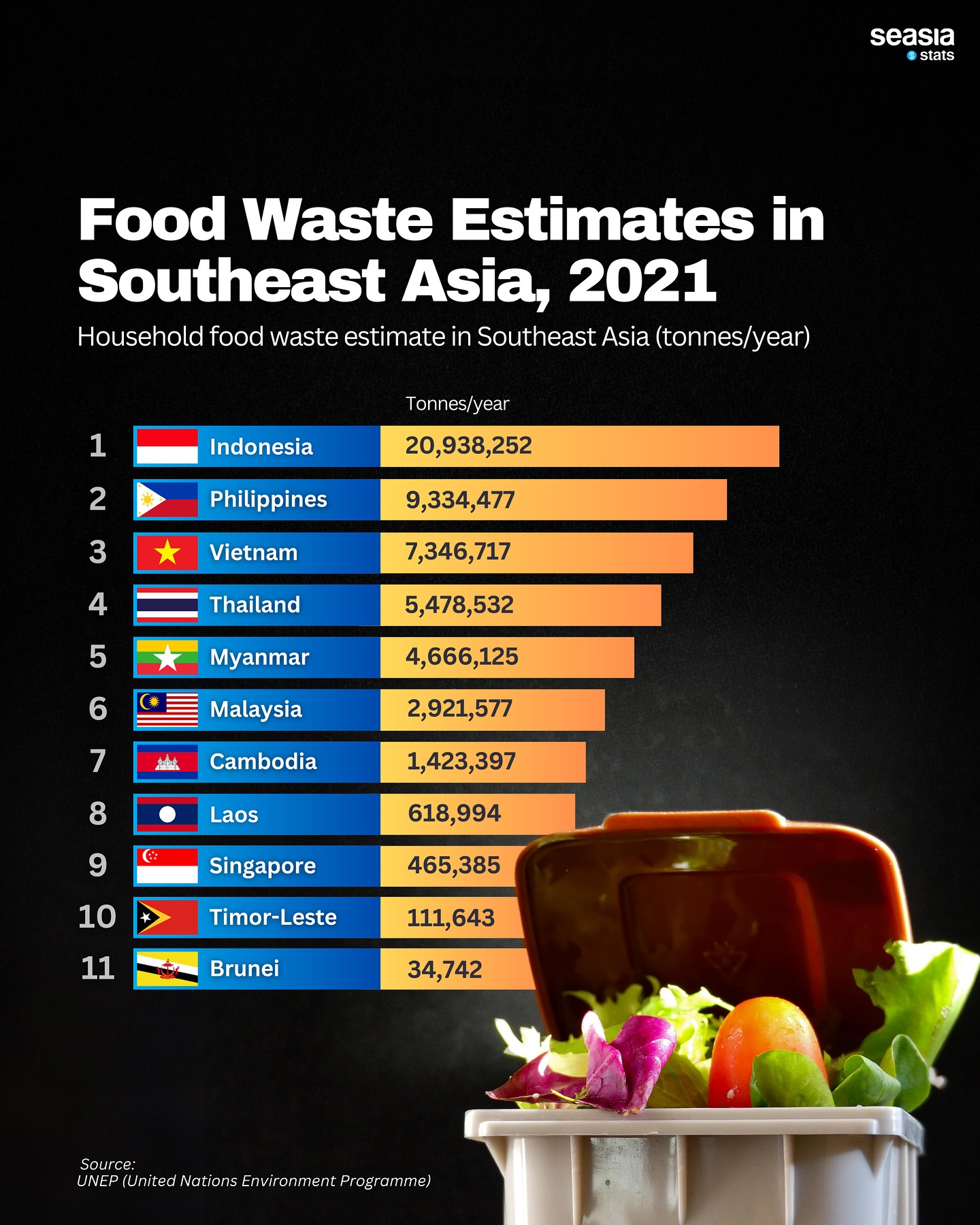 seasia stats

Food Waste Estimates in Southeast Asia, 2021

Household food waste estimate in Southeast Asia (tonnes/year)

| | | Tonnes/year |
|---|---|---|
| 1 | Indonesia | 20,938,252 |
| 2 | Philippines | 9,334,477 |
| 3 | Vietnam | 7,346,717 |
| 4 | Thailand | 5,478,532 |
| 5 | Myanmar | 4,666,125 |
| 6 | Malaysia | 2,921,577 |
| 7 | Cambodia | 1,423,397 |
| 8 | Laos | 618,994 |
| 9 | Singapore | 465,385 |
| 10 | Timor-Leste | 111,643 |
| 11 | Brunei | 34,742 |

Source:
UNEP (United Nations Environment Programme)