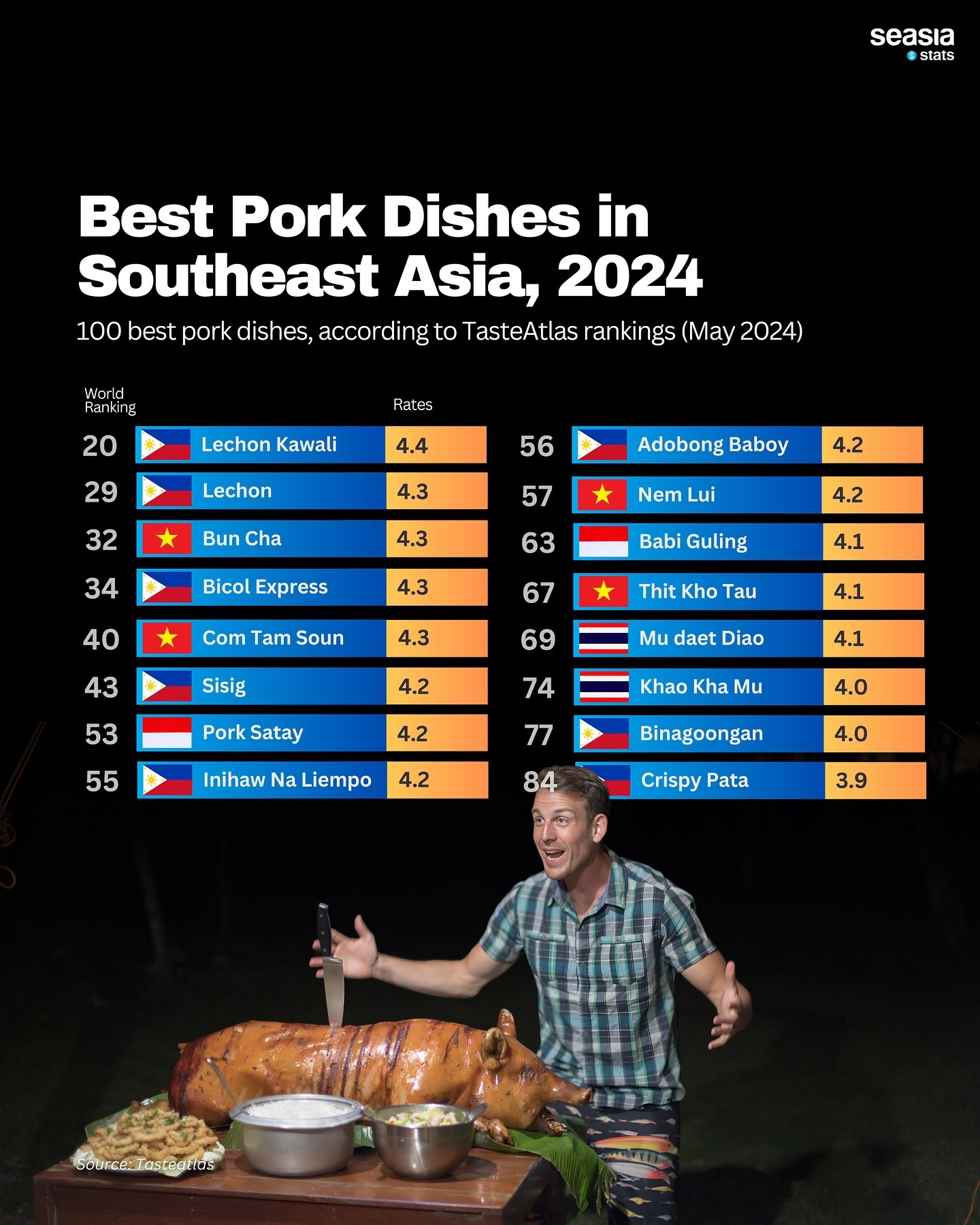 seasia stats

Best Pork Dishes in Southeast Asia, 2024

100 best pork dishes, according to TasteAtlas rankings (May 2024)

| World Ranking | | Rates |
|---|---|---|
| 20 | Lechon Kawali | 4.4 |
| 29 | Lechon | 4.3 |
| 32 | Bun Cha | 4.3 |
| 34 | Bicol Express | 4.3 |
| 40 | Com Tam Soun | 4.3 |
| 43 | Sisig | 4.2 |
| 53 | Pork Satay | 4.2 |
| 55 | Inihaw Na Liempo | 4.2 |

| | | |
|---|---|---|
| 56 | Adobong Baboy | 4.2 |
| 57 | Nem Lui | 4.2 |
| 63 | Babi Guling | 4.1 |
| 67 | Thit Kho Tau | 4.1 |
| 69 | Mu daet Diao | 4.1 |
| 74 | Khao Kha Mu | 4.0 |
| 77 | Binagoongan | 4.0 |
| 84 | Crispy Pata | 3.9 |

Source: Tasteatlas