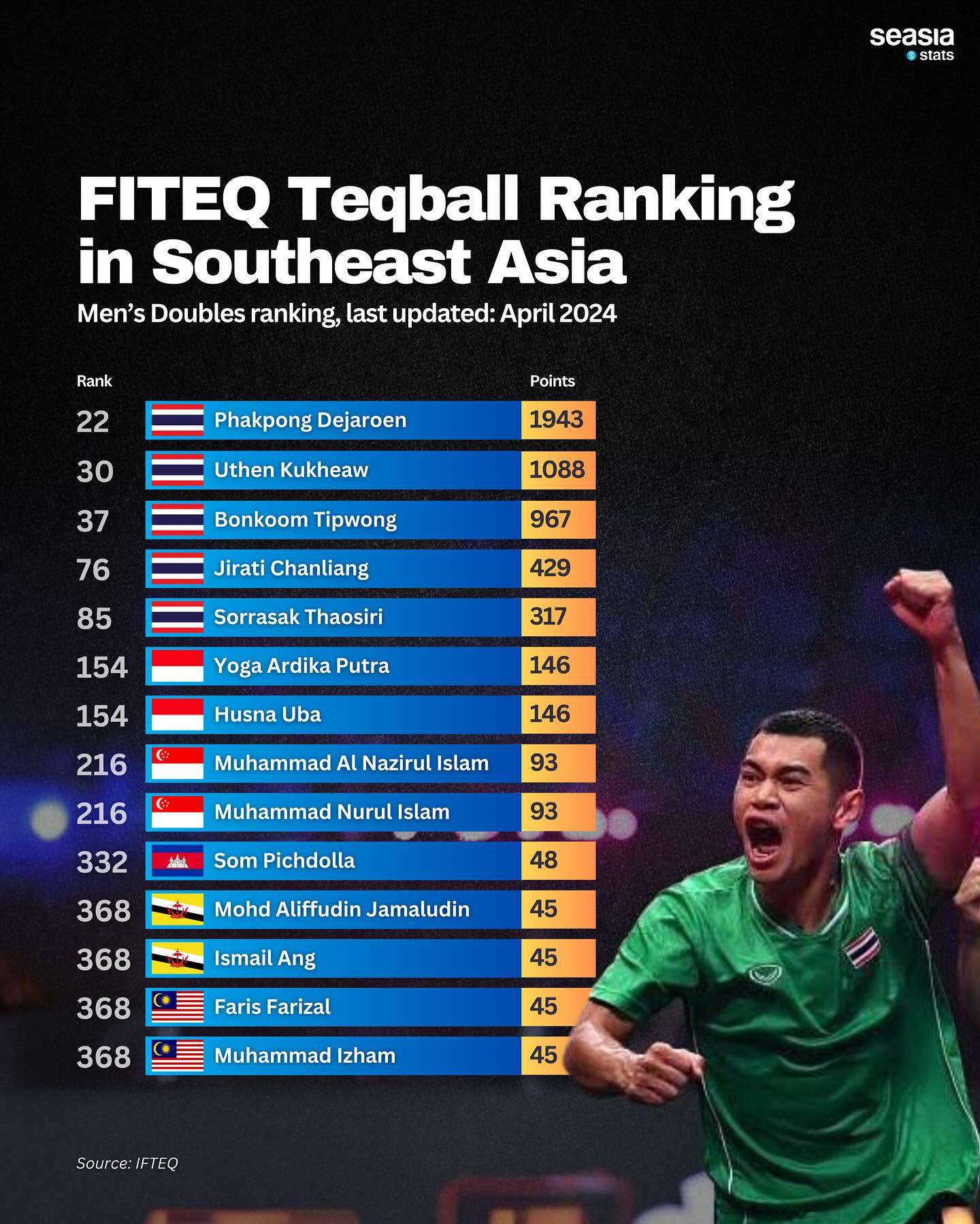 seasia stats

FITEQ Teqball Ranking in Southeast Asia
Men's Doubles ranking, last updated: April 2024

| Rank | | Points |
|---|---|---|
| 22 | Phakpong Dejaroen | 1943 |
| 30 | Uthen Kukheaw | 1088 |
| 37 | Bonkoom Tipwong | 967 |
| 76 | Jirati Chanliang | 429 |
| 85 | Sorrasak Thaosiri | 317 |
| 154 | Yoga Ardika Putra | 146 |
| 154 | Husna Uba | 146 |
| 216 | Muhammad Al Nazirul Islam | 93 |
| 216 | Muhammad Nurul Islam | 93 |
| 332 | Som Pichdolla | 48 |
| 368 | Mohd Aliffudin Jamaludin | 45 |
| 368 | Ismail Ang | 45 |
| 368 | Faris Farizal | 45 |
| 368 | Muhammad Izham | 45 |

Source: IFTEQ