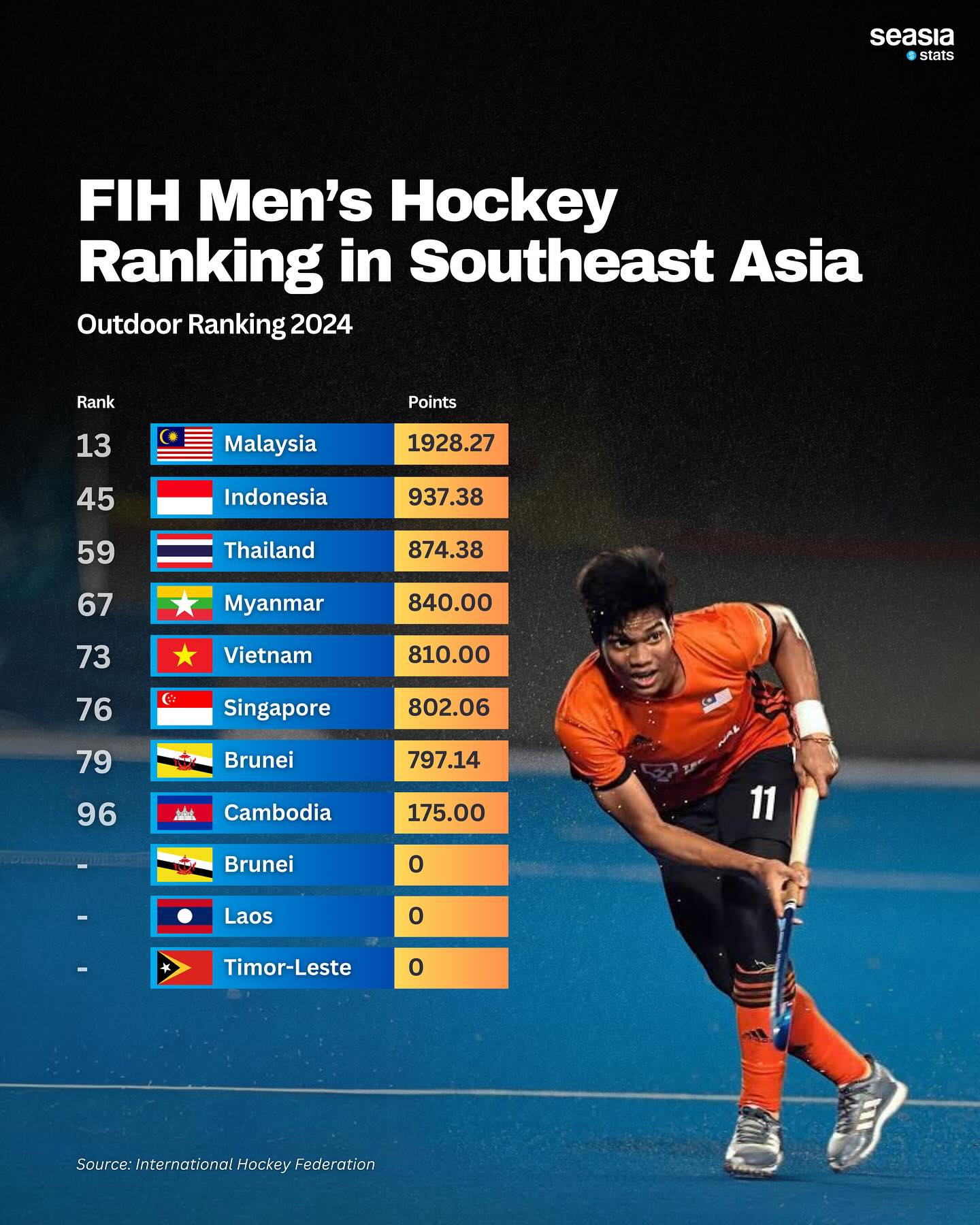 seasia stats

FIH Men's Hockey Ranking in Southeast Asia

Outdoor Ranking 2024

| Rank | | Points |
|---|---|---|
| 13 | Malaysia | 1928.27 |
| 45 | Indonesia | 937.38 |
| 59 | Thailand | 874.38 |
| 67 | Myanmar | 840.00 |
| 73 | Vietnam | 810.00 |
| 76 | Singapore | 802.06 |
| 79 | Brunei | 797.14 |
| 96 | Cambodia | 175.00 |
| - | Brunei | 0 |
| - | Laos | 0 |
| - | Timor-Leste | 0 |

11

Source: International Hockey Federation