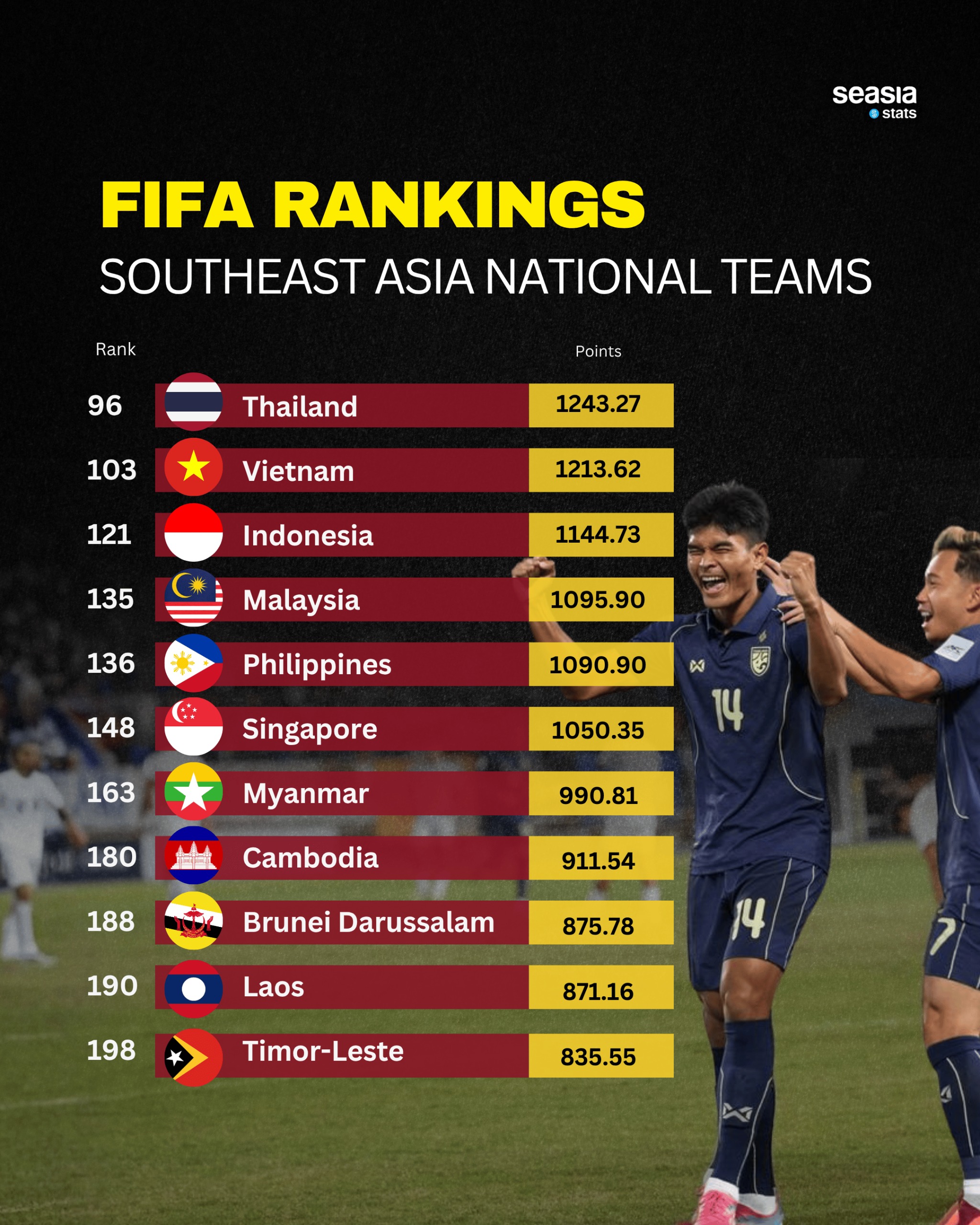 seasia stats

FIFA RANKINGS
SOUTHEAST ASIA NATIONAL TEAMS

| Rank | | Points |
|---|---|---|
| 96 | Thailand | 1243.27 |
| 103 | Vietnam | 1213.62 |
| 121 | Indonesia | 1144.73 |
| 135 | Malaysia | 1095.90 |
| 136 | Philippines | 1090.90 |
| 148 | Singapore | 1050.35 |
| 163 | Myanmar | 990.81 |
| 180 | Cambodia | 911.54 |
| 188 | Brunei Darussalam | 875.78 |
| 190 | Laos | 871.16 |
| 198 | Timor-Leste | 835.55 |

14
14
7