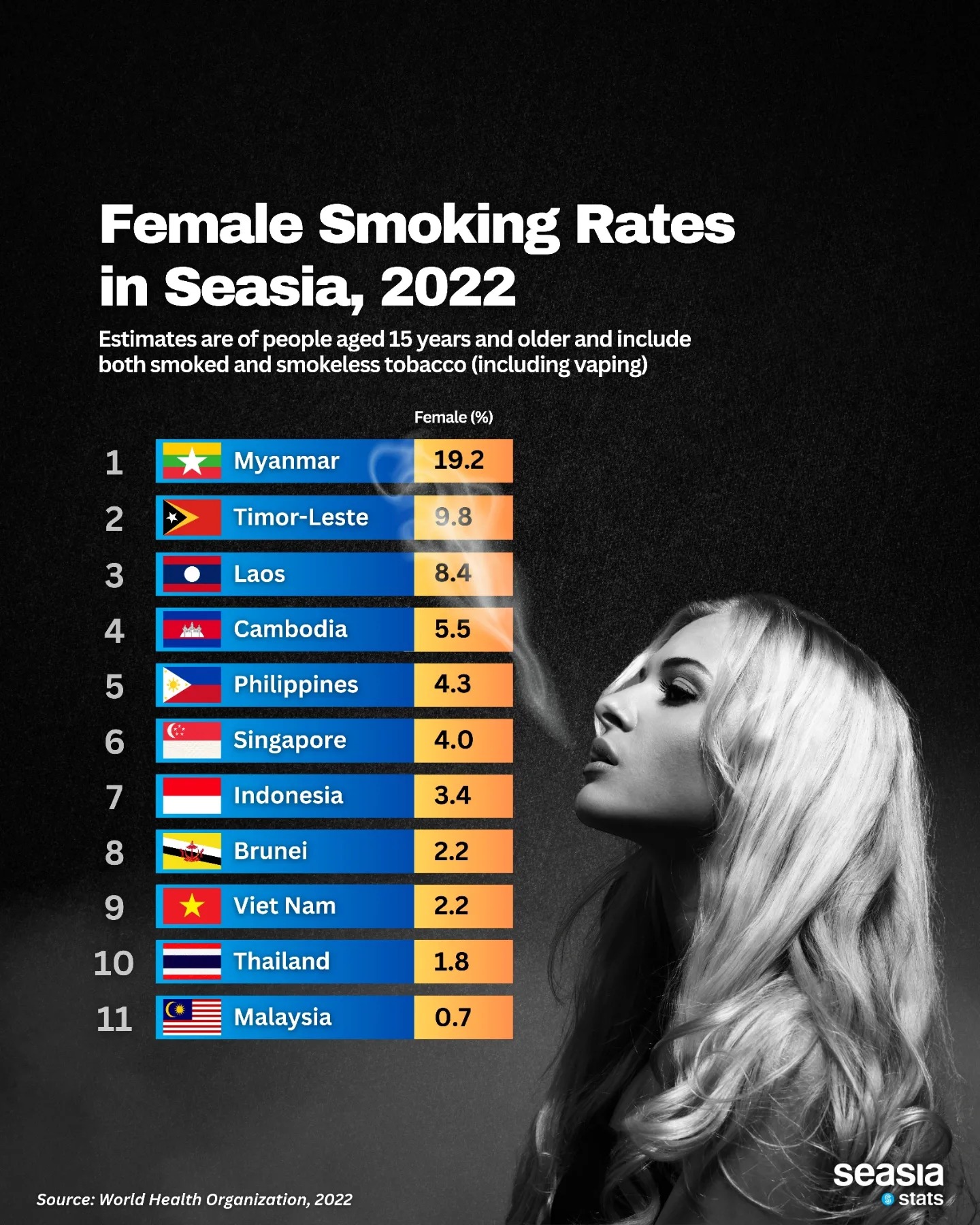 Female Smoking Rates in Seasia, 2022

Estimates are of people aged 15 years and older and include both smoked and smokeless tobacco (including vaping)

| | | Female (%) |
|---|---|---|
| 1 | Myanmar | 19.2 |
| 2 | Timor-Leste | 9.8 |
| 3 | Laos | 8.4 |
| 4 | Cambodia | 5.5 |
| 5 | Philippines | 4.3 |
| 6 | Singapore | 4.0 |
| 7 | Indonesia | 3.4 |
| 8 | Brunei | 2.2 |
| 9 | Viet Nam | 2.2 |
| 10 | Thailand | 1.8 |
| 11 | Malaysia | 0.7 |

Source: World Health Organization, 2022

seasia stats