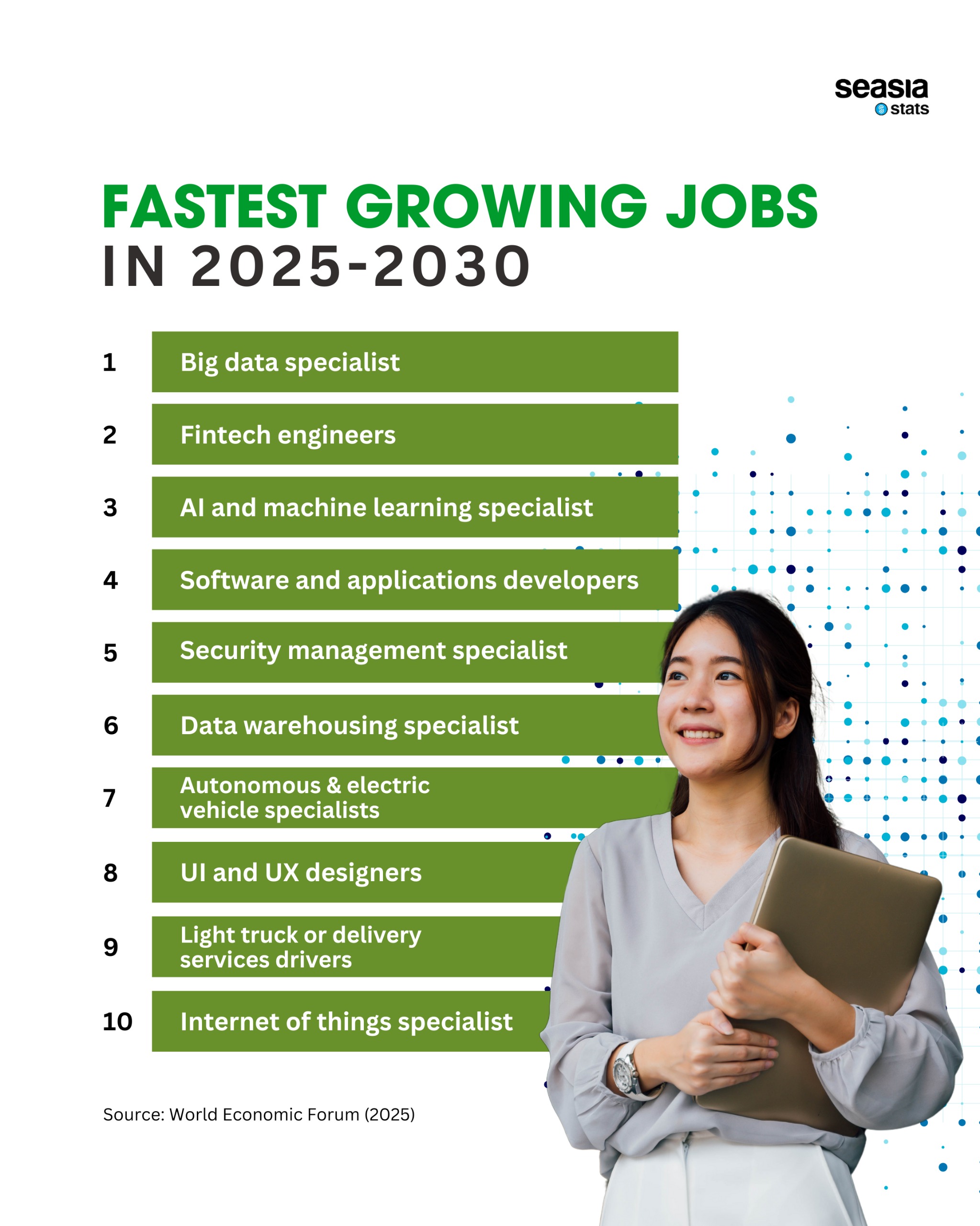 seasia
stats

FASTEST GROWING JOBS
IN 2025-2030

1 Big data specialist

2 Fintech engineers

3 AI and machine learning specialist

4 Software and applications developers

5 Security management specialist

6 Data warehousing specialist

7 Autonomous & electric vehicle specialists

8 UI and UX designers

9 Light truck or delivery services drivers

10 Internet of things specialist

Source: World Economic Forum (2025)