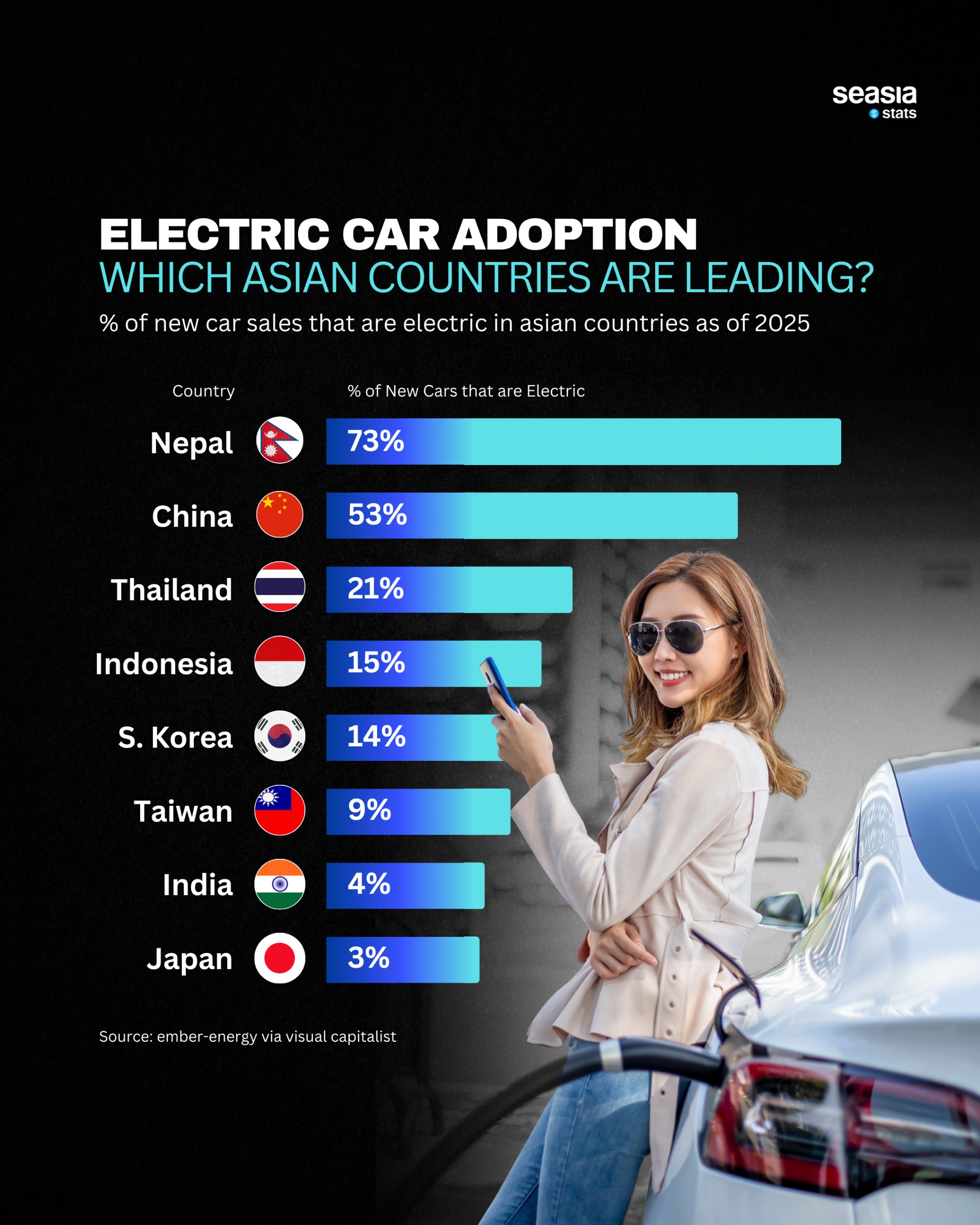 seasia stats

ELECTRIC CAR ADOPTION
WHICH ASIAN COUNTRIES ARE LEADING?

% of new car sales that are electric in asian countries as of 2025

| Country | % of New Cars that are Electric |
|---|---|
| Nepal | 73% |
| China | 53% |
| Thailand | 21% |
| Indonesia | 15% |
| S. Korea | 14% |
| Taiwan | 9% |
| India | 4% |
| Japan | 3% |

Source: ember-energy via visual capitalist