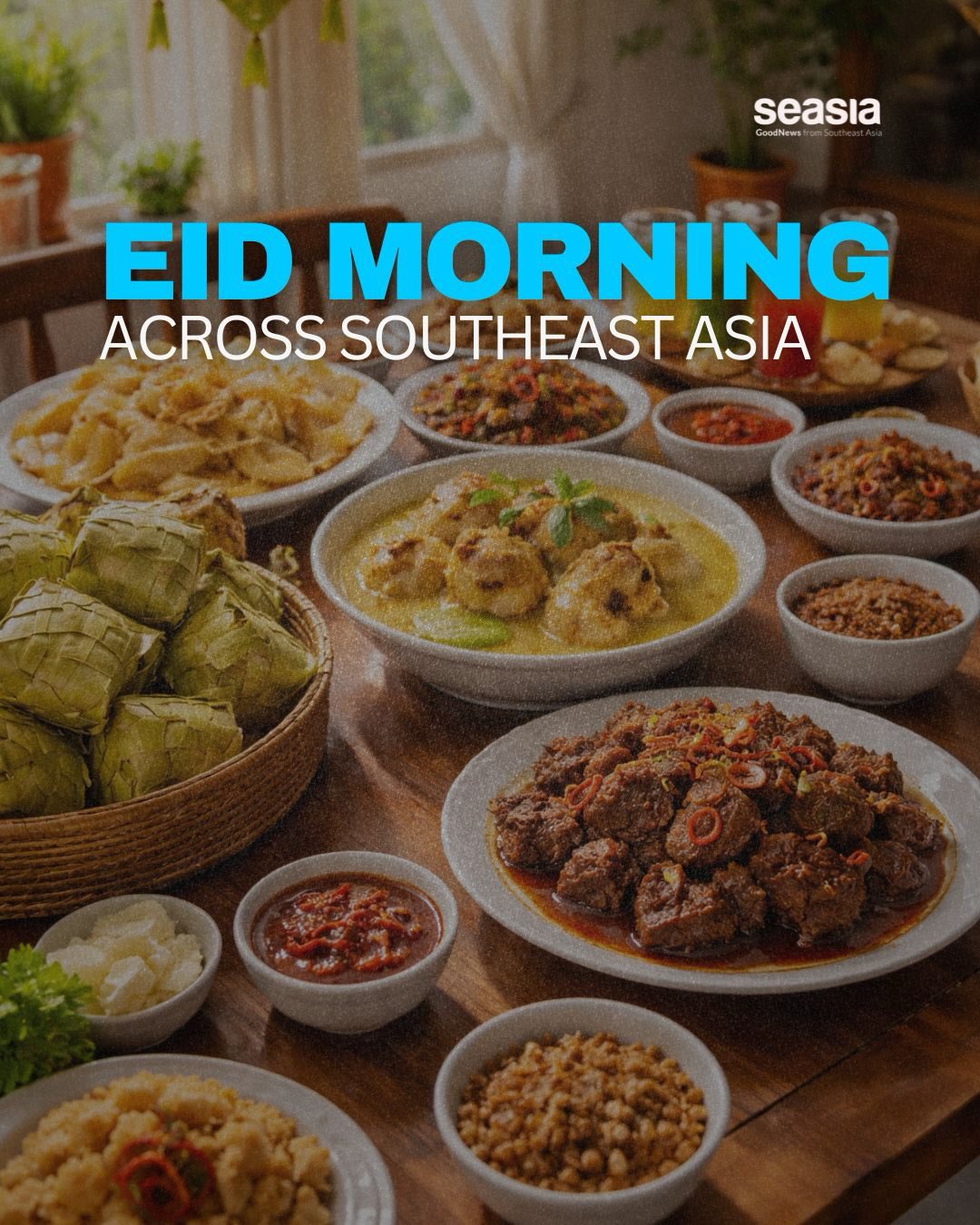 seasia
GoodNews from Southeast Asia

EID MORNING
ACROSS SOUTHEAST ASIA