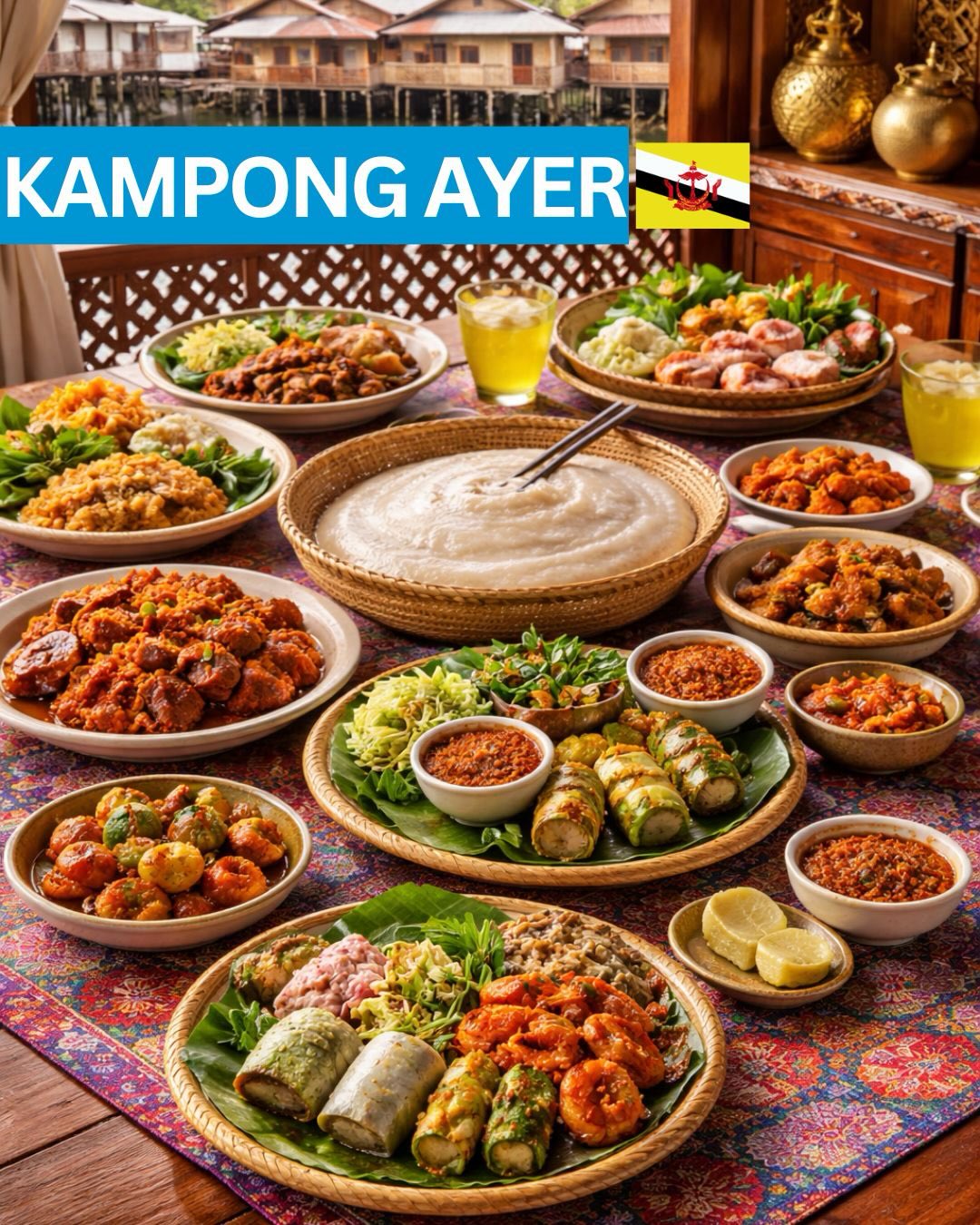 KAMPONG AYER