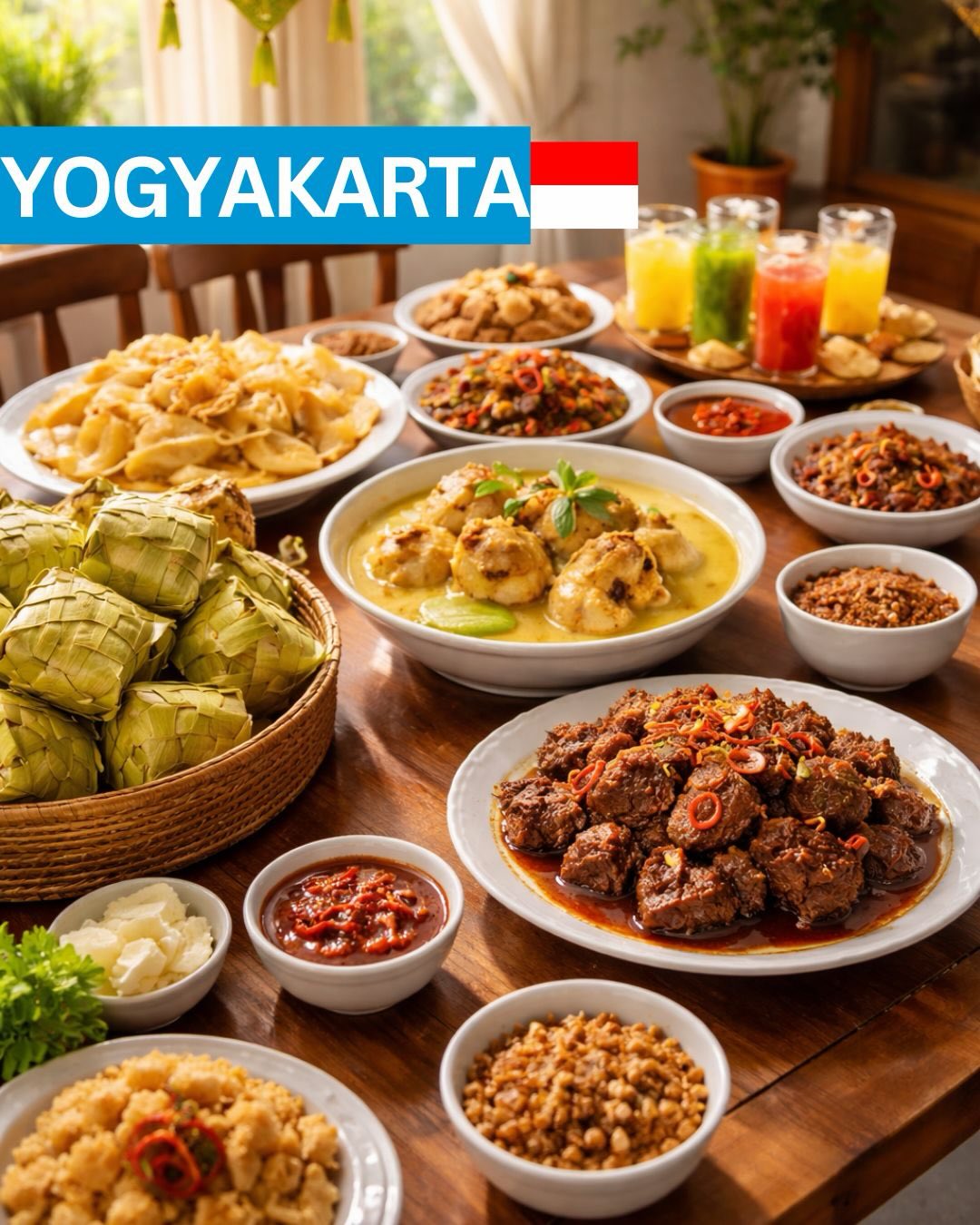 YOGYAKARTA