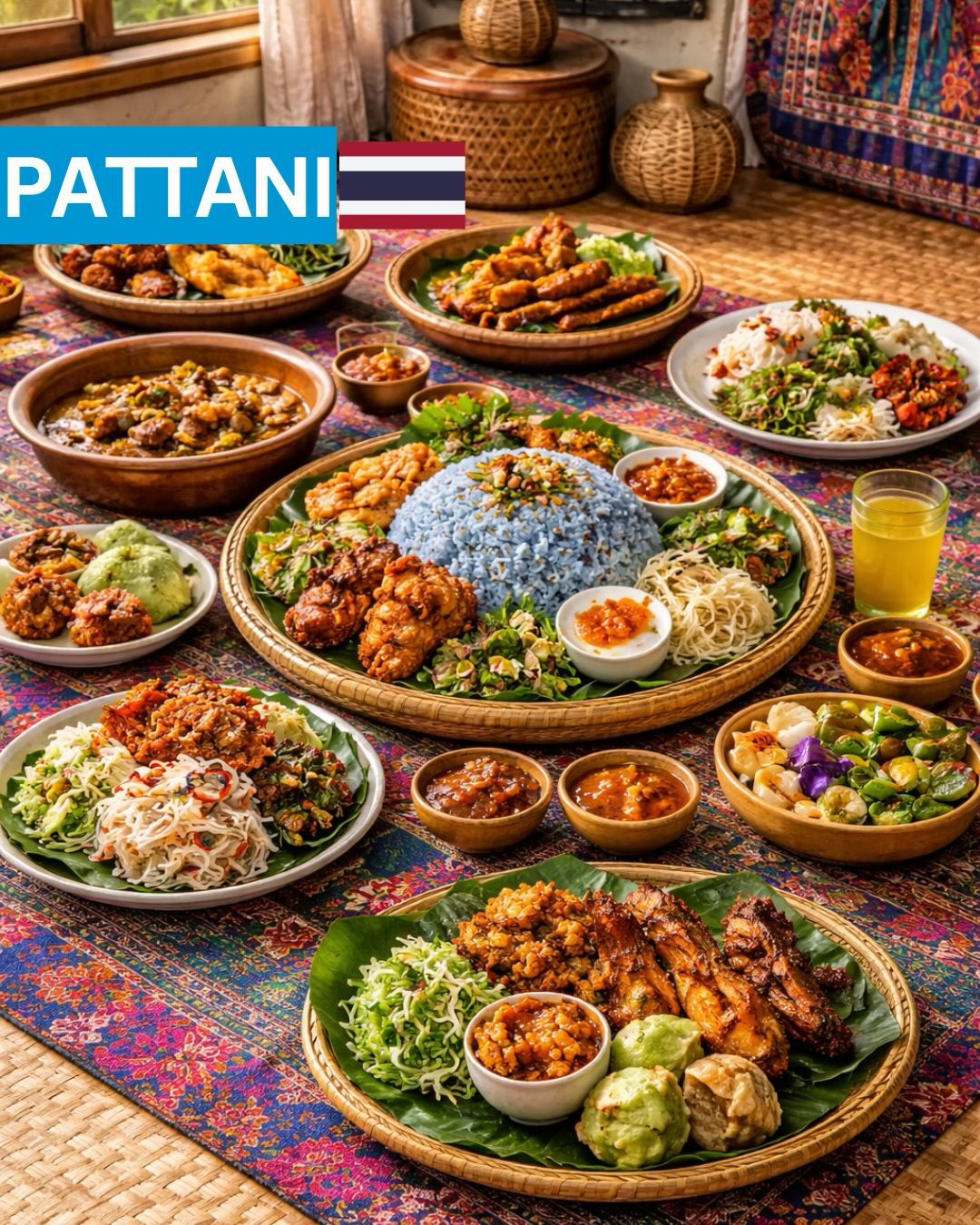 PATTANI