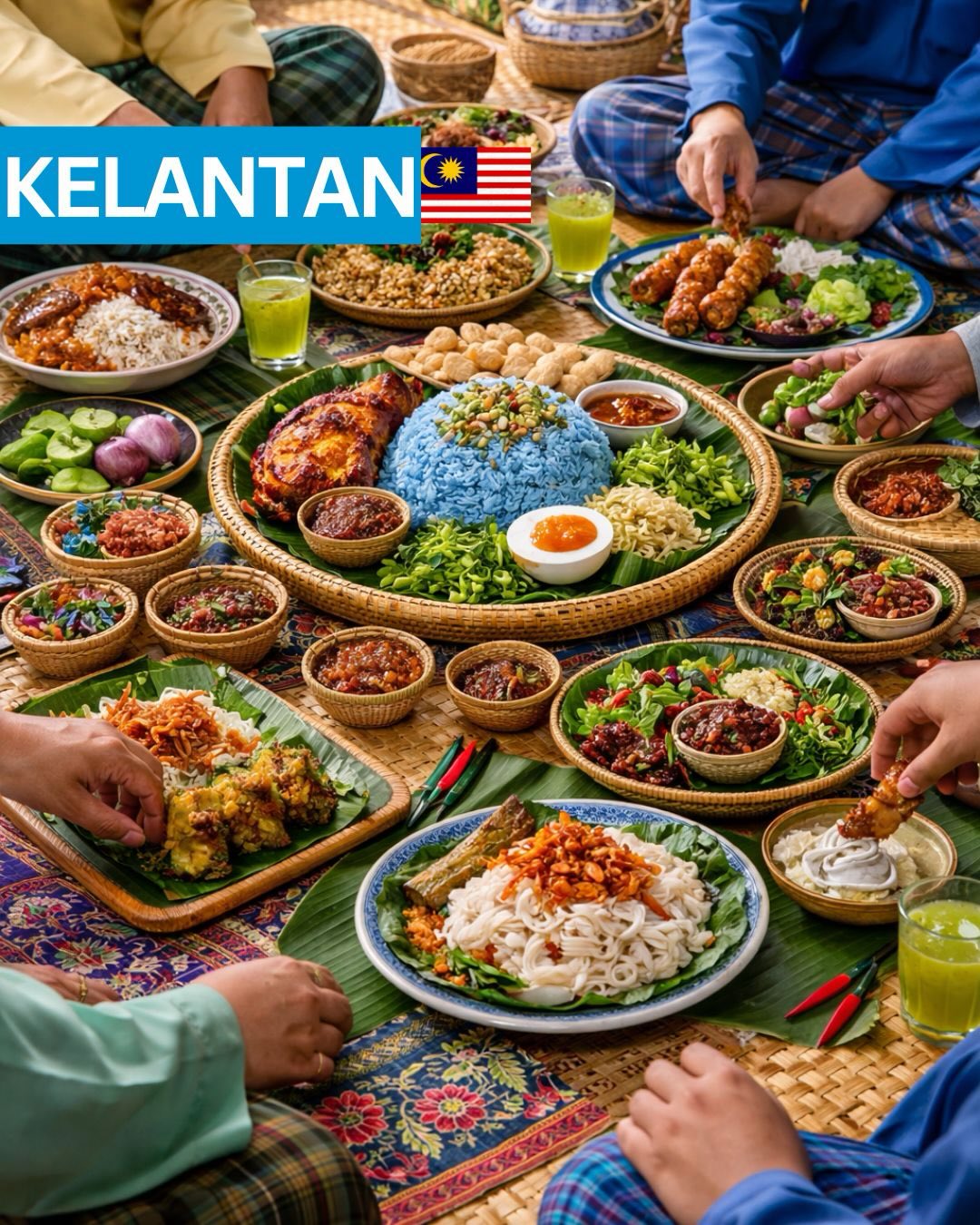 KELANTAN