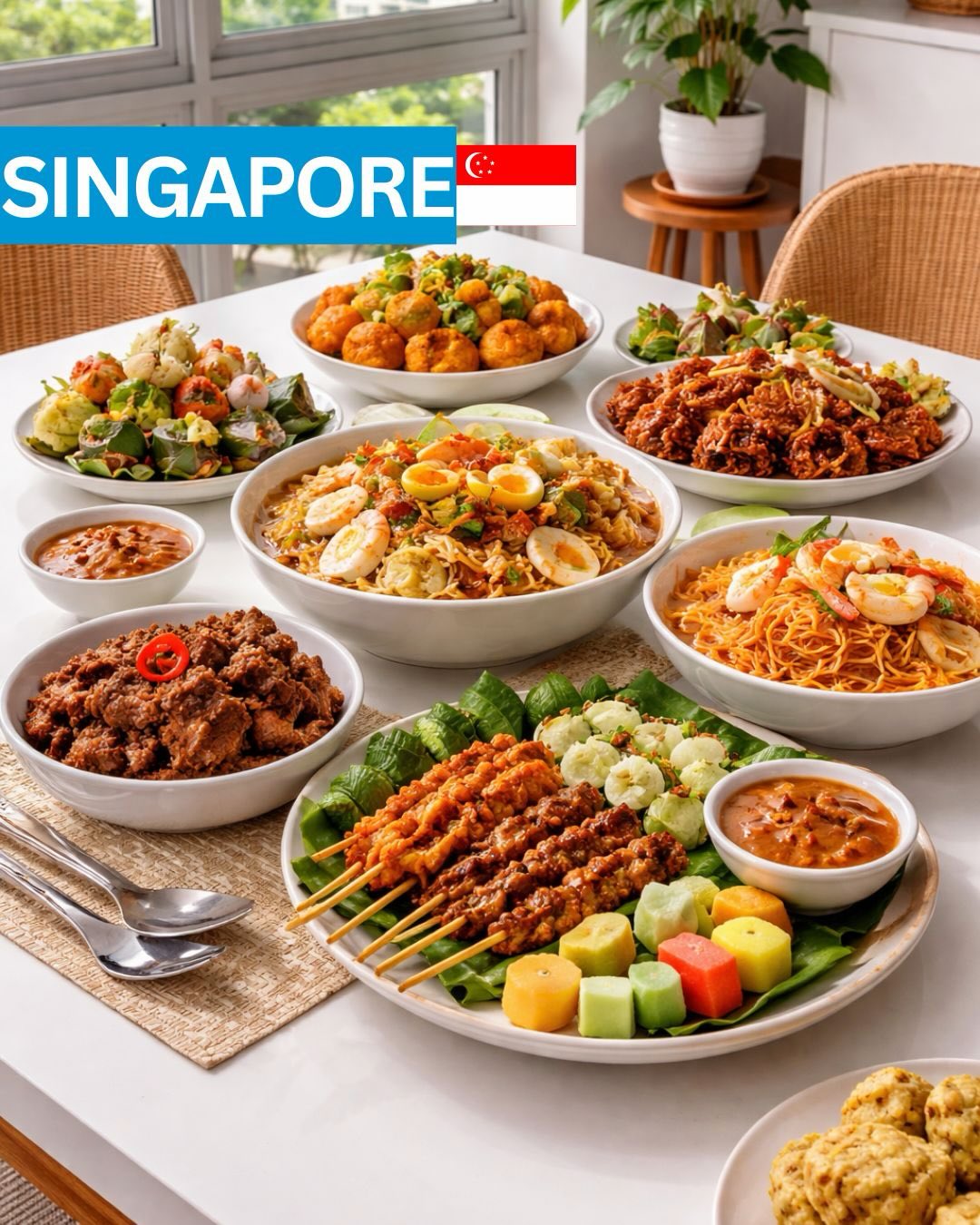 SINGAPORE