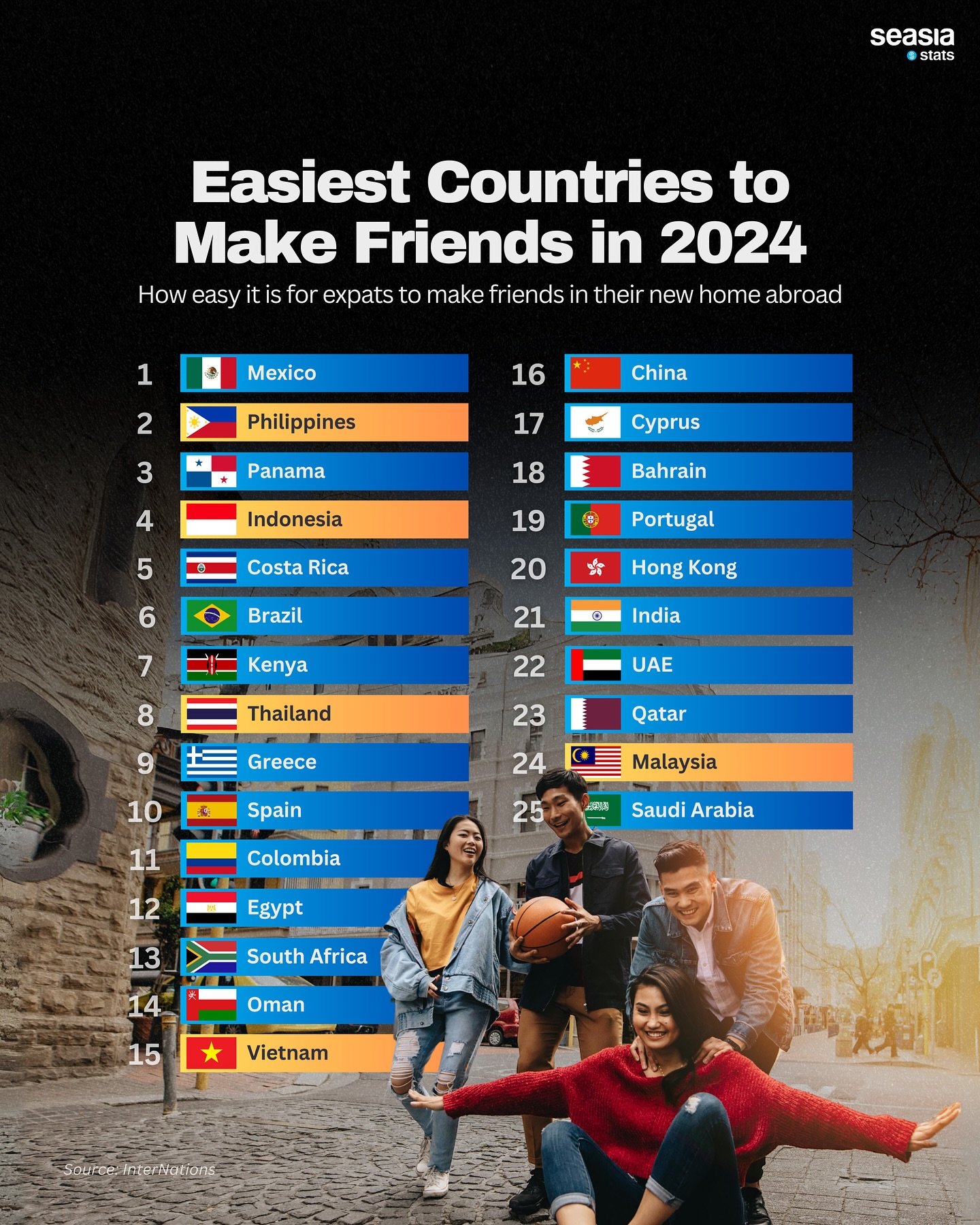 seasia stats

Easiest Countries to Make Friends in 2024

How easy it is for expats to make friends in their new home abroad

1 Mexico
2 Philippines
3 Panama
4 Indonesia
5 Costa Rica
6 Brazil
7 Kenya
8 Thailand
9 Greece
10 Spain
11 Colombia
12 Egypt
13 South Africa
14 Oman
15 Vietnam

16 China
17 Cyprus
18 Bahrain
19 Portugal
20 Hong Kong
21 India
22 UAE
23 Qatar
24 Malaysia
25 Saudi Arabia

Source: InterNations