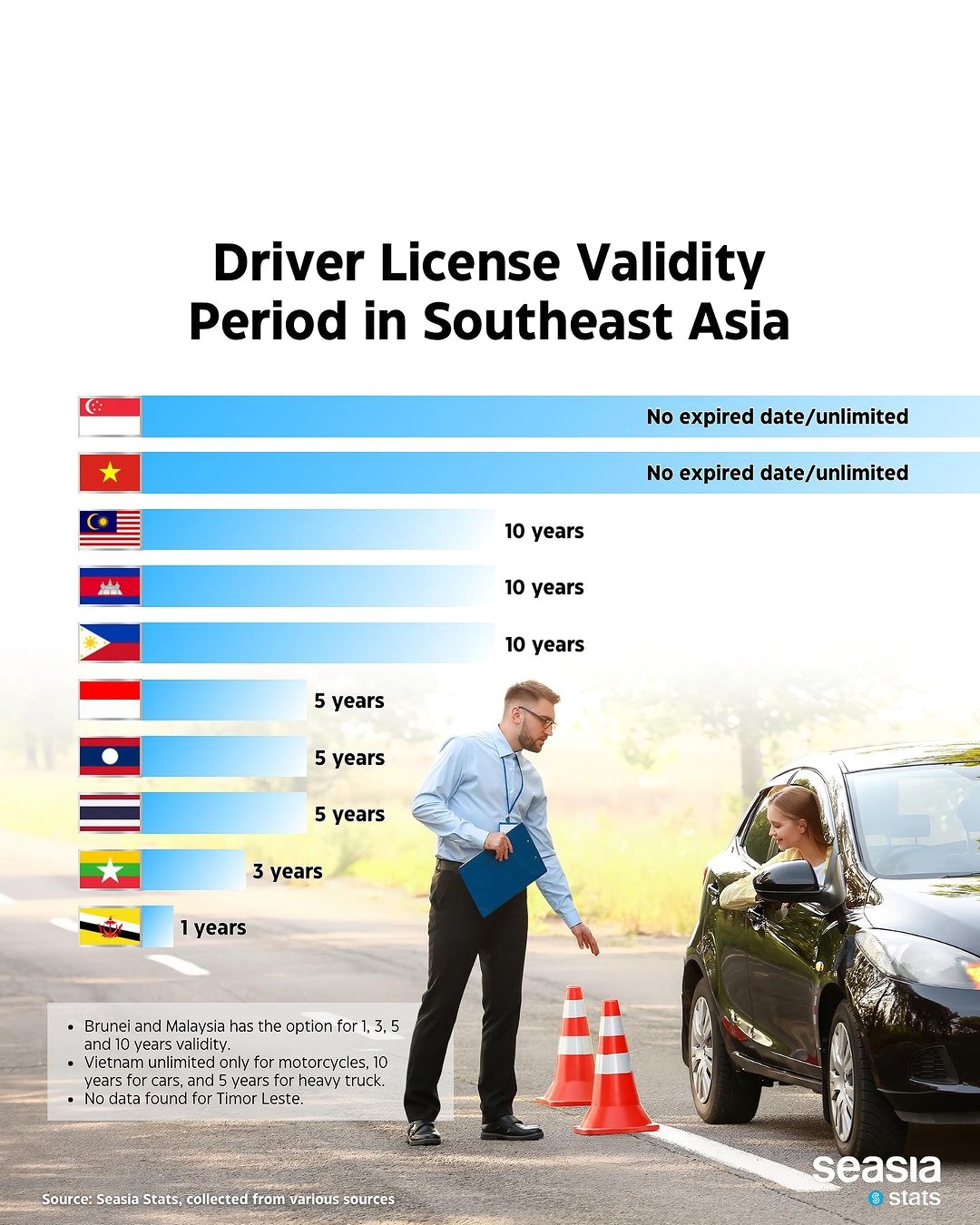 Driver License Validity Period in Southeast Asia

No expired date/unlimited

No expired date/unlimited

10 years

10 years

10 years

5 years

5 years

5 years

3 years

1 years

- Brunei and Malaysia has the option for 1, 3, 5 and 10 years validity.
- Vietnam unlimited only for motorcycles, 10 years for cars, and 5 years for heavy truck.
- No data found for Timor Leste.

Source: Seasia Stats, collected from various sources

seasia stats