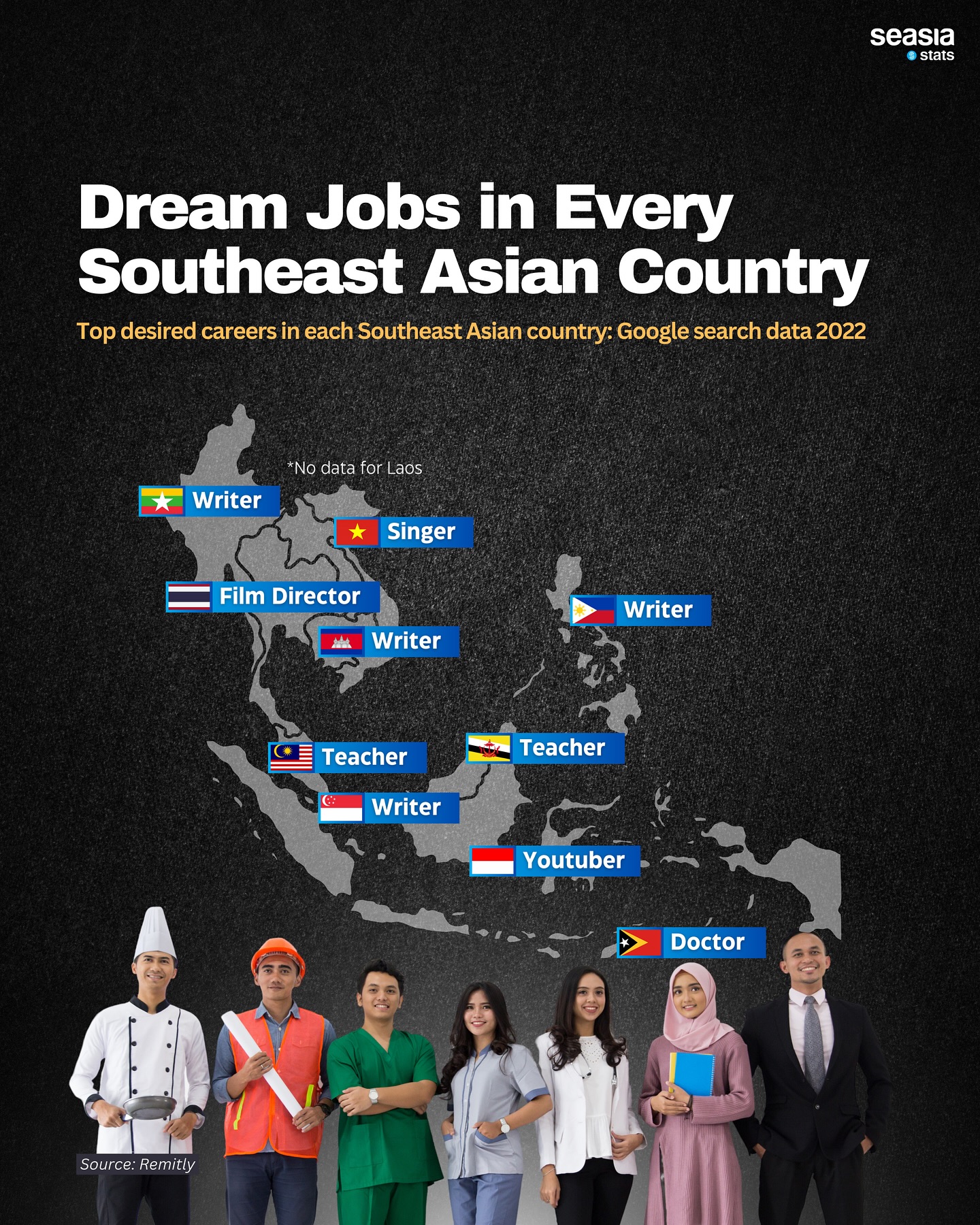 seasia stats

Dream Jobs in Every Southeast Asian Country

Top desired careers in each Southeast Asian country: Google search data 2022

*No data for Laos

Writer

Singer

Film Director

Writer

Writer

Teacher

Teacher

Writer

Youtuber

Doctor

Source: Remitly