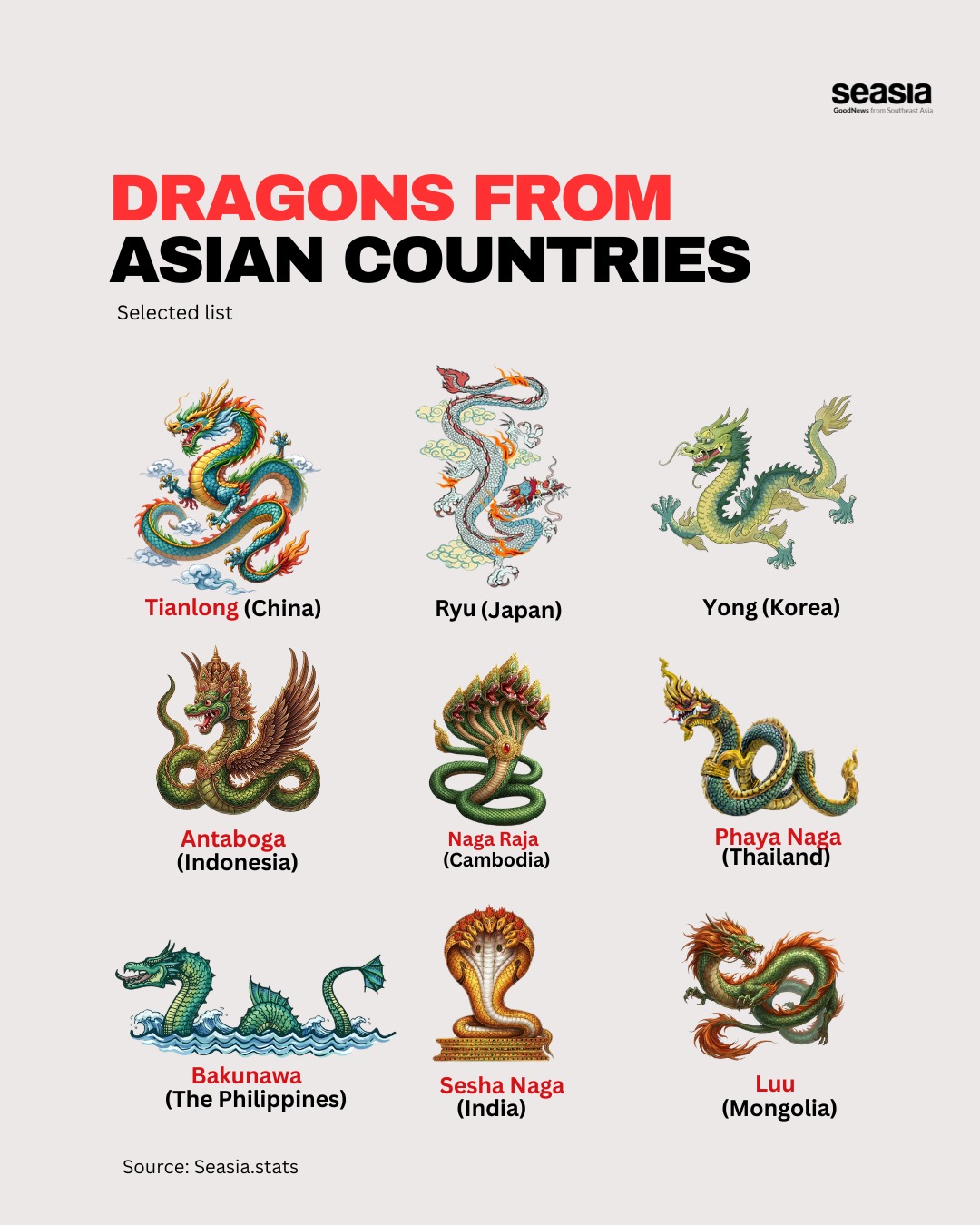 seasia
GoodNews from Southeast Asia

DRAGONS FROM
ASIAN COUNTRIES

Selected list

Tianlong (China)

Ryu (Japan)

Yong (Korea)

Antaboga
(Indonesia)

Naga Raja
(Cambodia)

Phaya Naga
(Thailand)

Bakunawa
(The Philippines)

Sesha Naga
(India)

Luu
(Mongolia)

Source: Seasia.stats