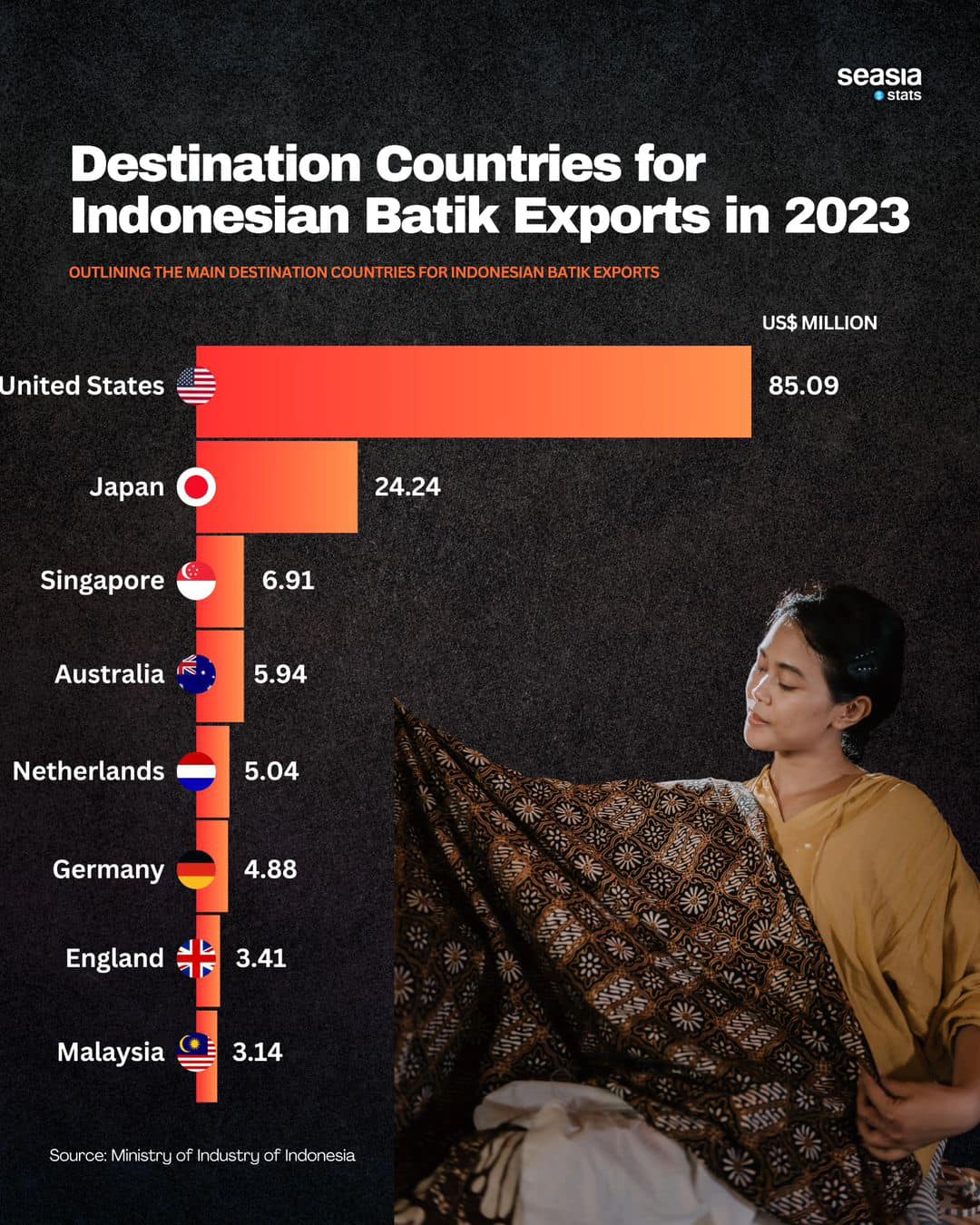 seasia
stats

Destination Countries for Indonesian Batik Exports in 2023

OUTLINING THE MAIN DESTINATION COUNTRIES FOR INDONESIAN BATIK EXPORTS

US$ MILLION

United States 85.09
Japan 24.24
Singapore 6.91
Australia 5.94
Netherlands 5.04
Germany 4.88
England 3.41
Malaysia 3.14

Source: Ministry of Industry of Indonesia