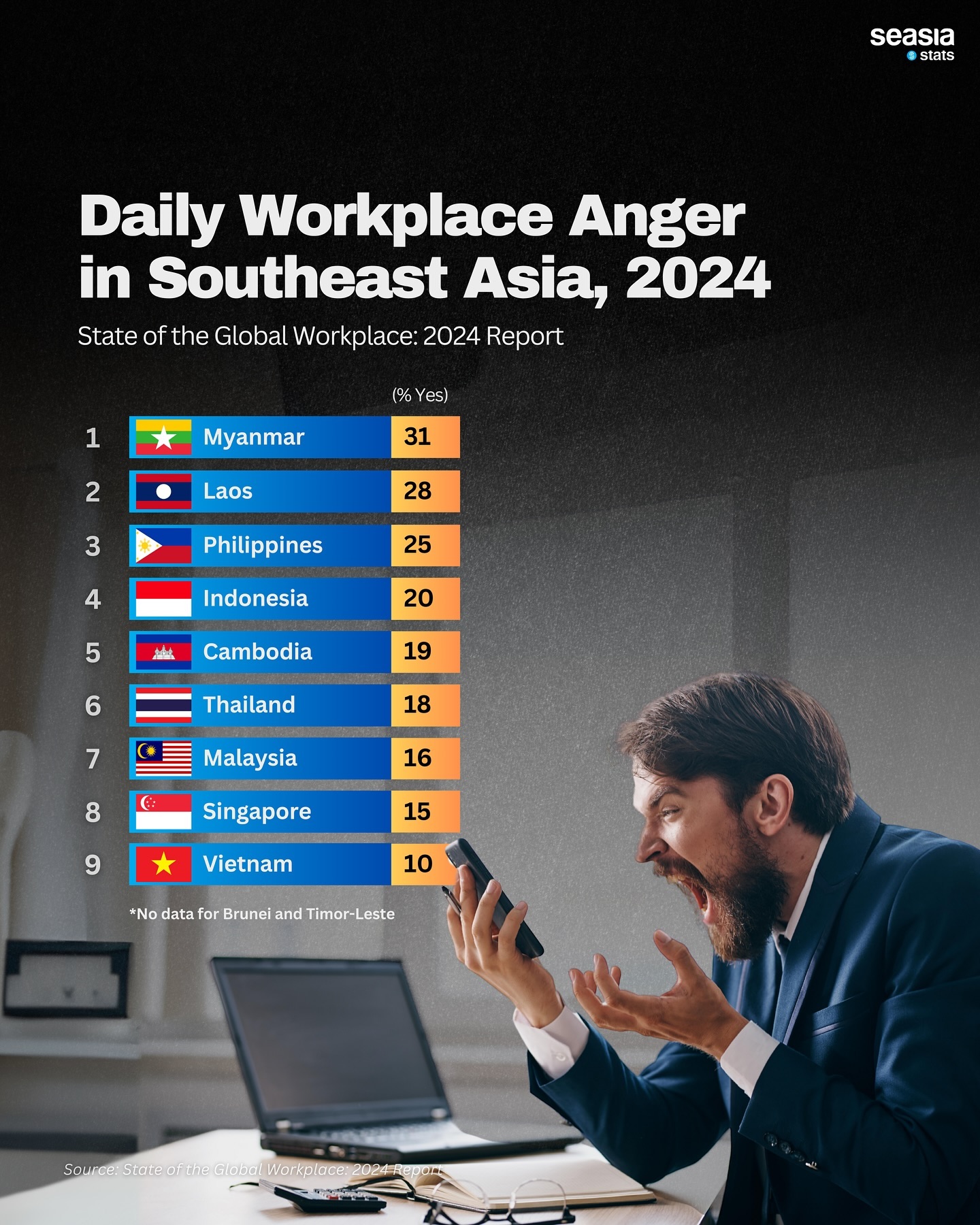 seasia stats

Daily Workplace Anger in Southeast Asia, 2024

State of the Global Workplace: 2024 Report

| | | (% Yes) |
|---|---|---|
| 1 | Myanmar | 31 |
| 2 | Laos | 28 |
| 3 | Philippines | 25 |
| 4 | Indonesia | 20 |
| 5 | Cambodia | 19 |
| 6 | Thailand | 18 |
| 7 | Malaysia | 16 |
| 8 | Singapore | 15 |
| 9 | Vietnam | 10 |

*No data for Brunei and Timor-Leste

Source: State of the Global Workplace: 2024 Report