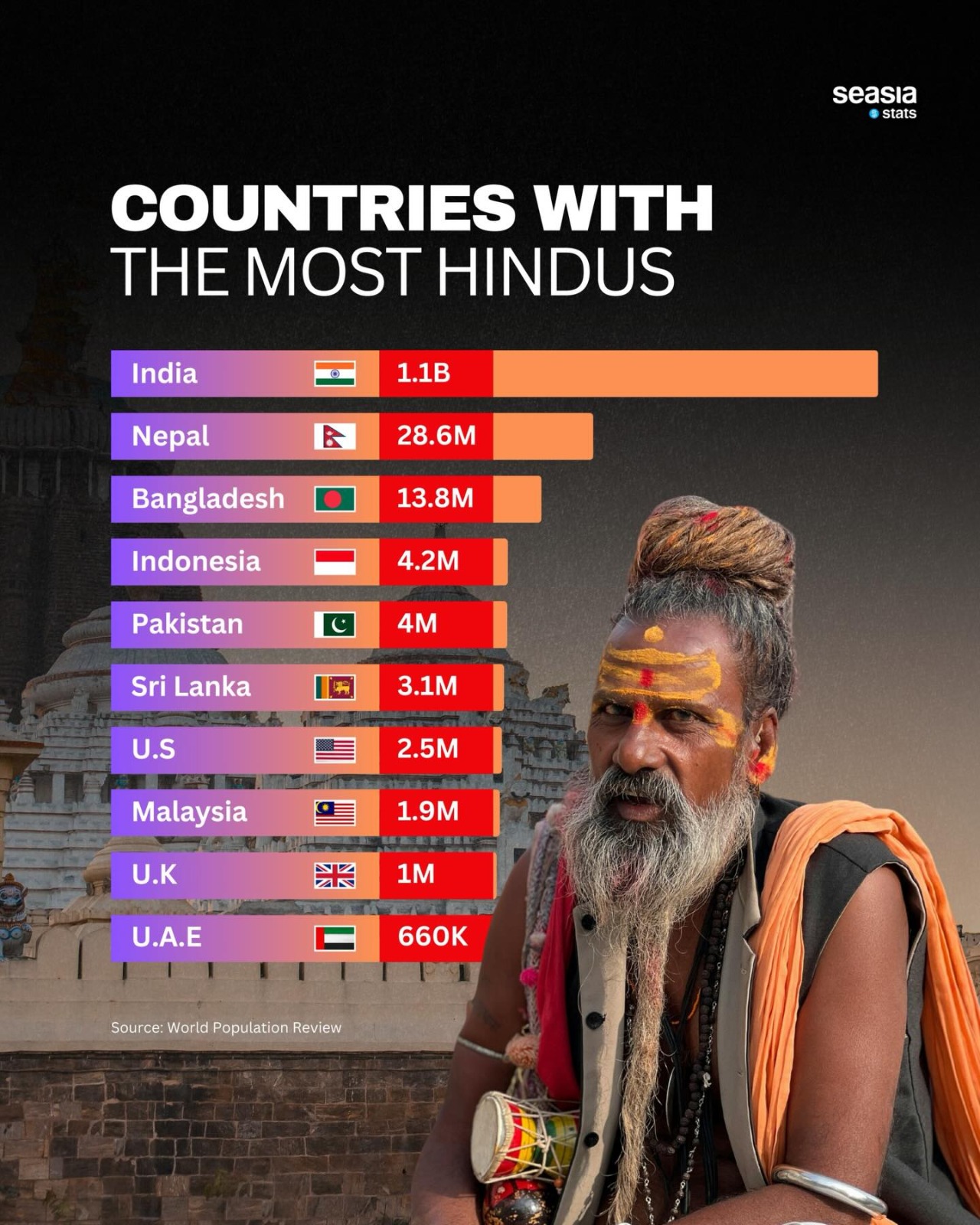 seasia stats

COUNTRIES WITH THE MOST HINDUS

India 1.1B
Nepal 28.6M
Bangladesh 13.8M
Indonesia 4.2M
Pakistan 4M
Sri Lanka 3.1M
U.S 2.5M
Malaysia 1.9M
U.K 1M
U.A.E 660K

Source: World Population Review