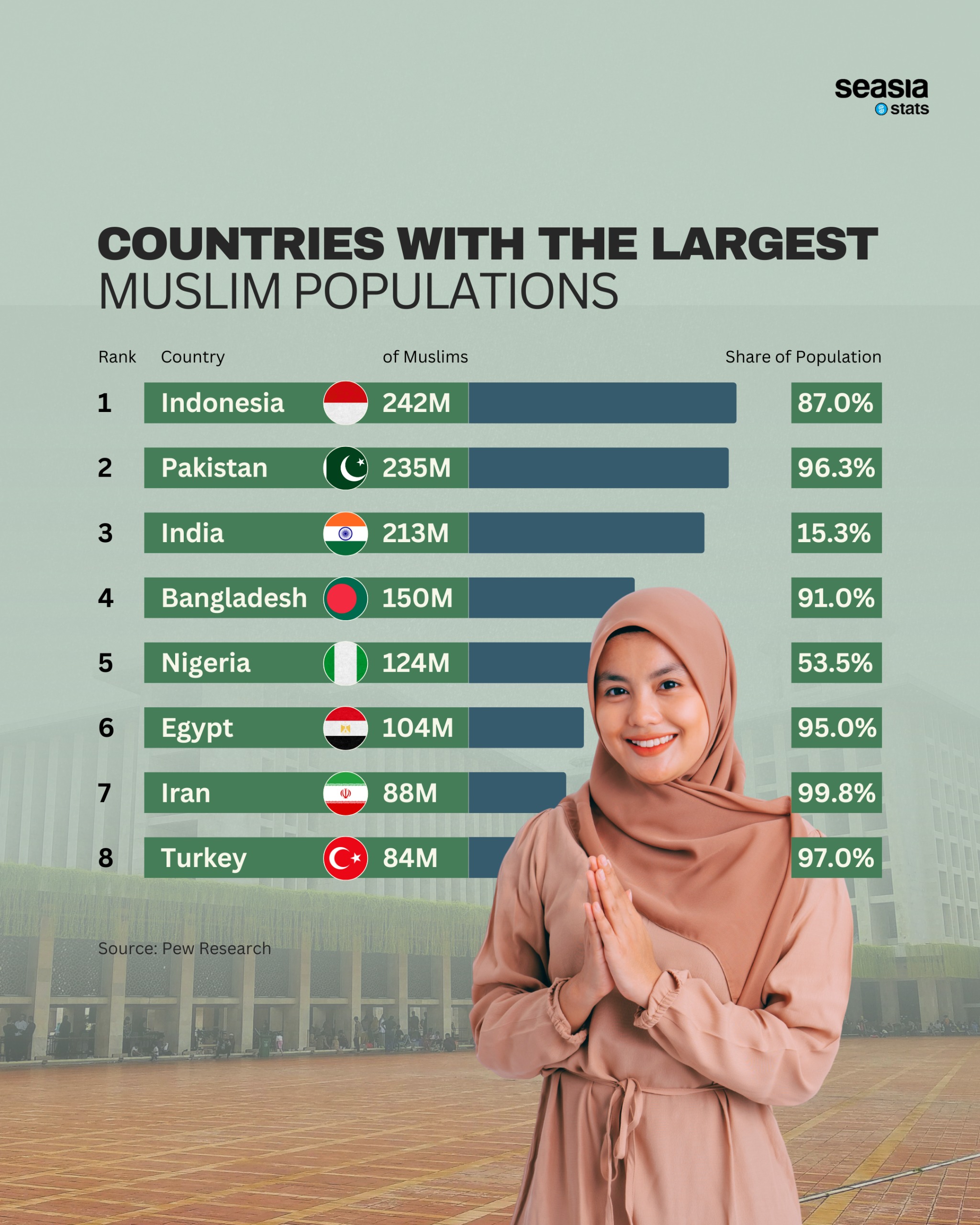 seasia
stats

COUNTRIES WITH THE LARGEST
MUSLIM POPULATIONS

| Rank | Country | of Muslims | Share of Population |
|---|---|---|---|
| 1 | Indonesia | 242M | 87.0% |
| 2 | Pakistan | 235M | 96.3% |
| 3 | India | 213M | 15.3% |
| 4 | Bangladesh | 150M | 91.0% |
| 5 | Nigeria | 124M | 53.5% |
| 6 | Egypt | 104M | 95.0% |
| 7 | Iran | 88M | 99.8% |
| 8 | Turkey | 84M | 97.0% |

Source: Pew Research