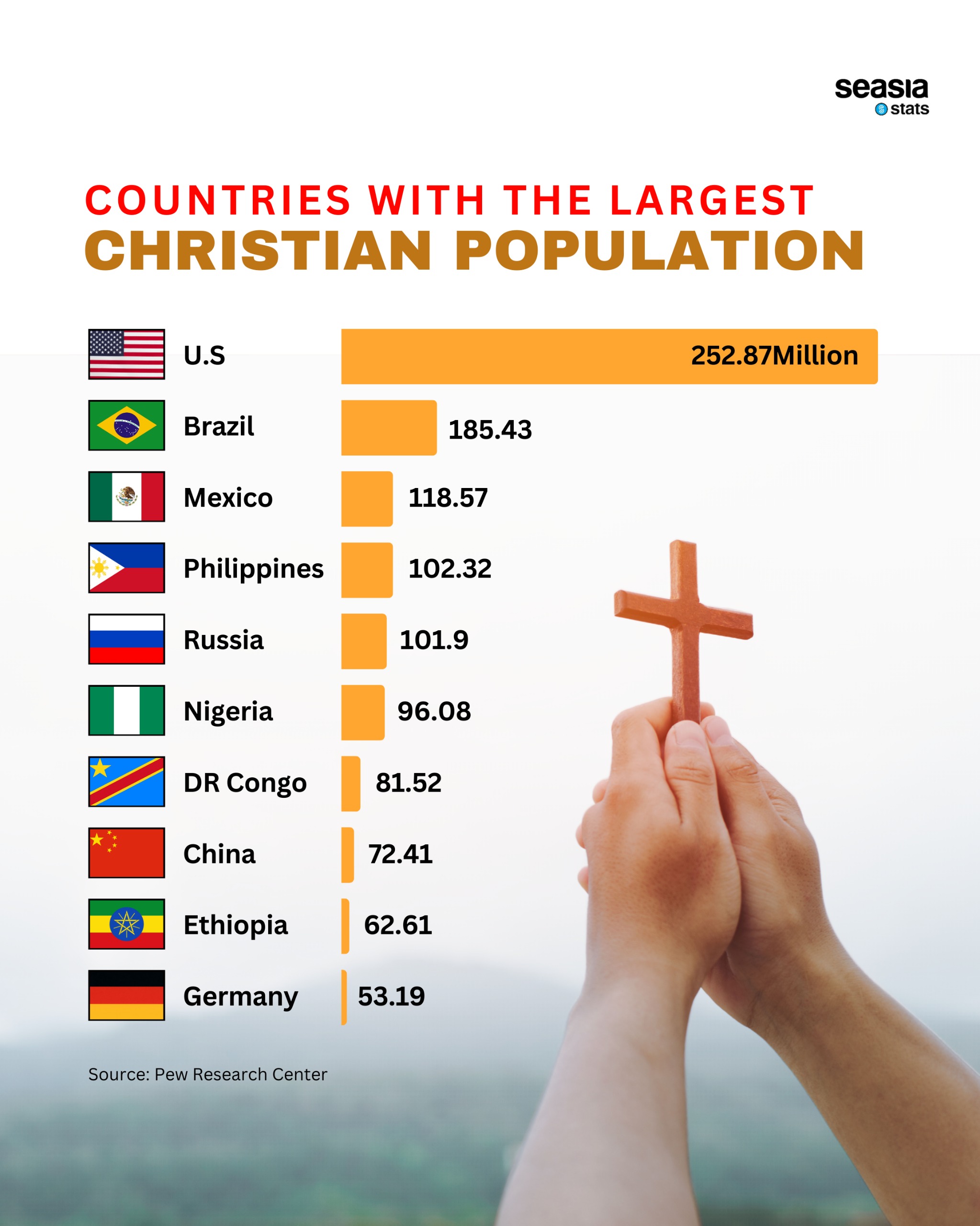 seasia stats

COUNTRIES WITH THE LARGEST
CHRISTIAN POPULATION

U.S 252.87Million
Brazil 185.43
Mexico 118.57
Philippines 102.32
Russia 101.9
Nigeria 96.08
DR Congo 81.52
China 72.41
Ethiopia 62.61
Germany 53.19

Source: Pew Research Center