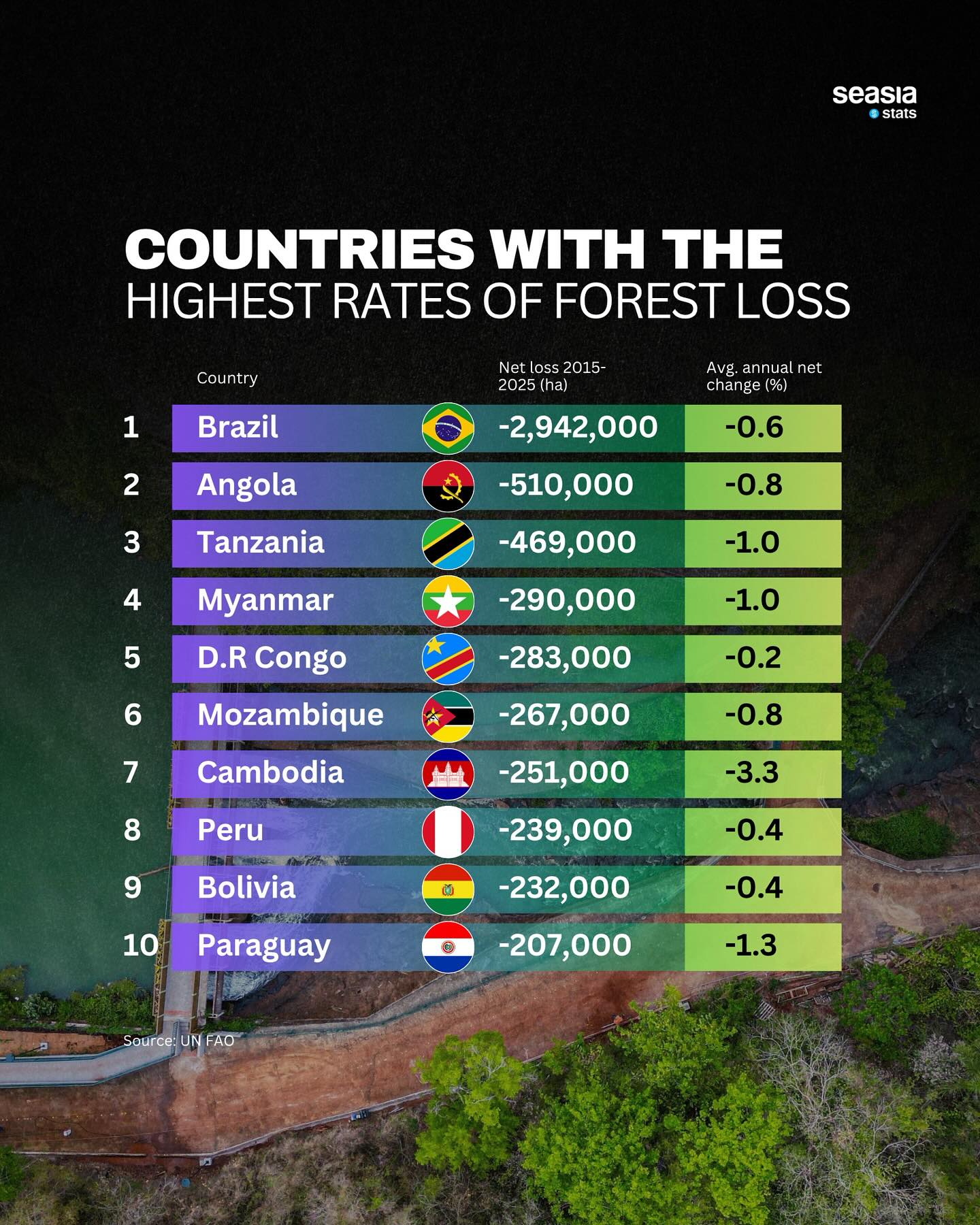 seasia stats

COUNTRIES WITH THE HIGHEST RATES OF FOREST LOSS

| | Country | Net loss 2015-2025 (ha) | Avg. annual net change (%) |
|---|---|---|---|
| 1 | Brazil | -2,942,000 | -0.6 |
| 2 | Angola | -510,000 | -0.8 |
| 3 | Tanzania | -469,000 | -1.0 |
| 4 | Myanmar | -290,000 | -1.0 |
| 5 | D.R Congo | -283,000 | -0.2 |
| 6 | Mozambique | -267,000 | -0.8 |
| 7 | Cambodia | -251,000 | -3.3 |
| 8 | Peru | -239,000 | -0.4 |
| 9 | Bolivia | -232,000 | -0.4 |
| 10 | Paraguay | -207,000 | -1.3 |

Source: UN FAO