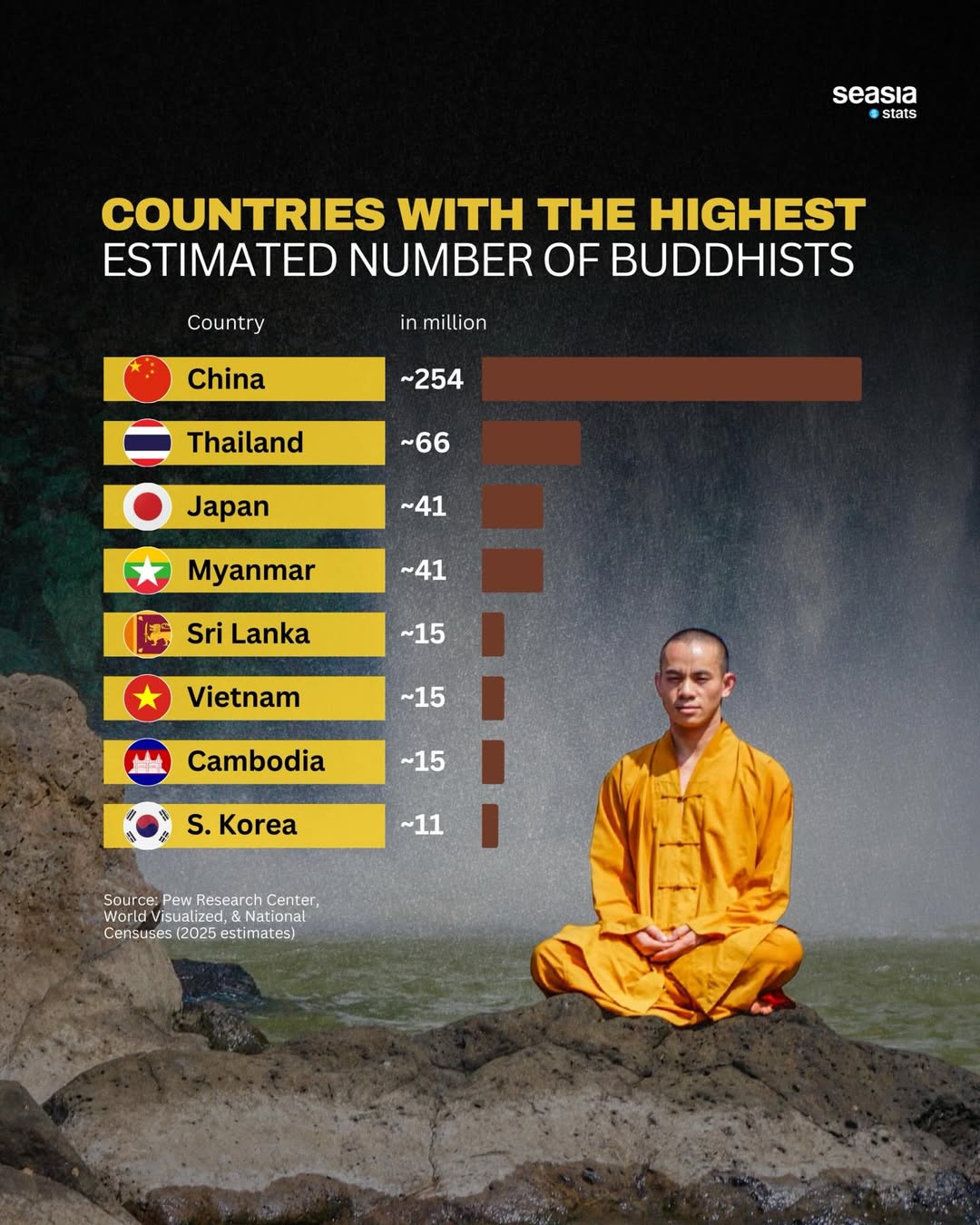 seasia
stats

COUNTRIES WITH THE HIGHEST
ESTIMATED NUMBER OF BUDDHISTS

| Country | in million |
|---|---|
| China | ~254 |
| Thailand | ~66 |
| Japan | ~41 |
| Myanmar | ~41 |
| Sri Lanka | ~15 |
| Vietnam | ~15 |
| Cambodia | ~15 |
| S. Korea | ~11 |

Source: Pew Research Center, World Visualized, & National Censuses (2025 estimates)