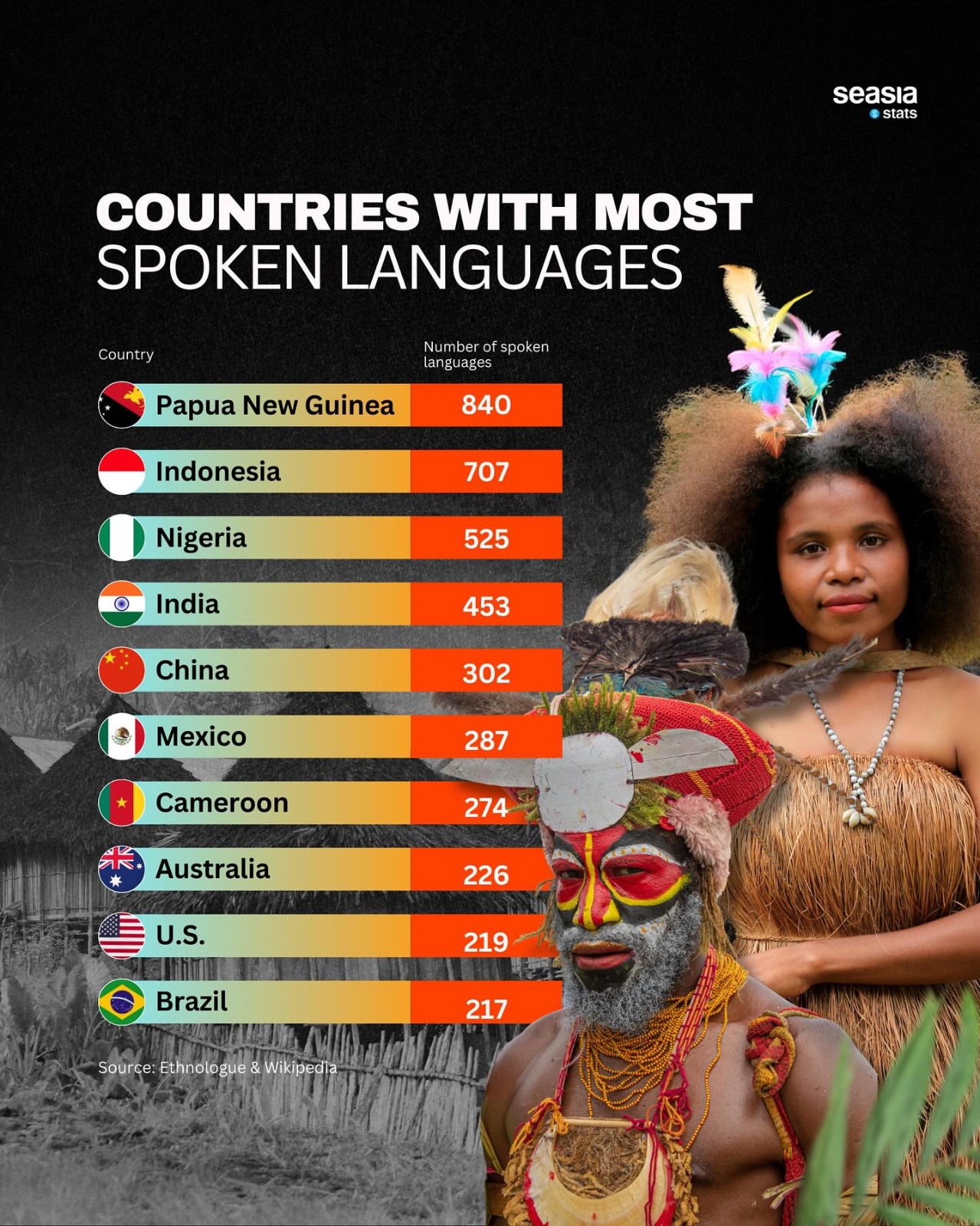 seasia stats

COUNTRIES WITH MOST SPOKEN LANGUAGES

| Country | Number of spoken languages |
|---|---|
| Papua New Guinea | 840 |
| Indonesia | 707 |
| Nigeria | 525 |
| India | 453 |
| China | 302 |
| Mexico | 287 |
| Cameroon | 274 |
| Australia | 226 |
| U.S. | 219 |
| Brazil | 217 |

Source: Ethnologue & Wikipedia