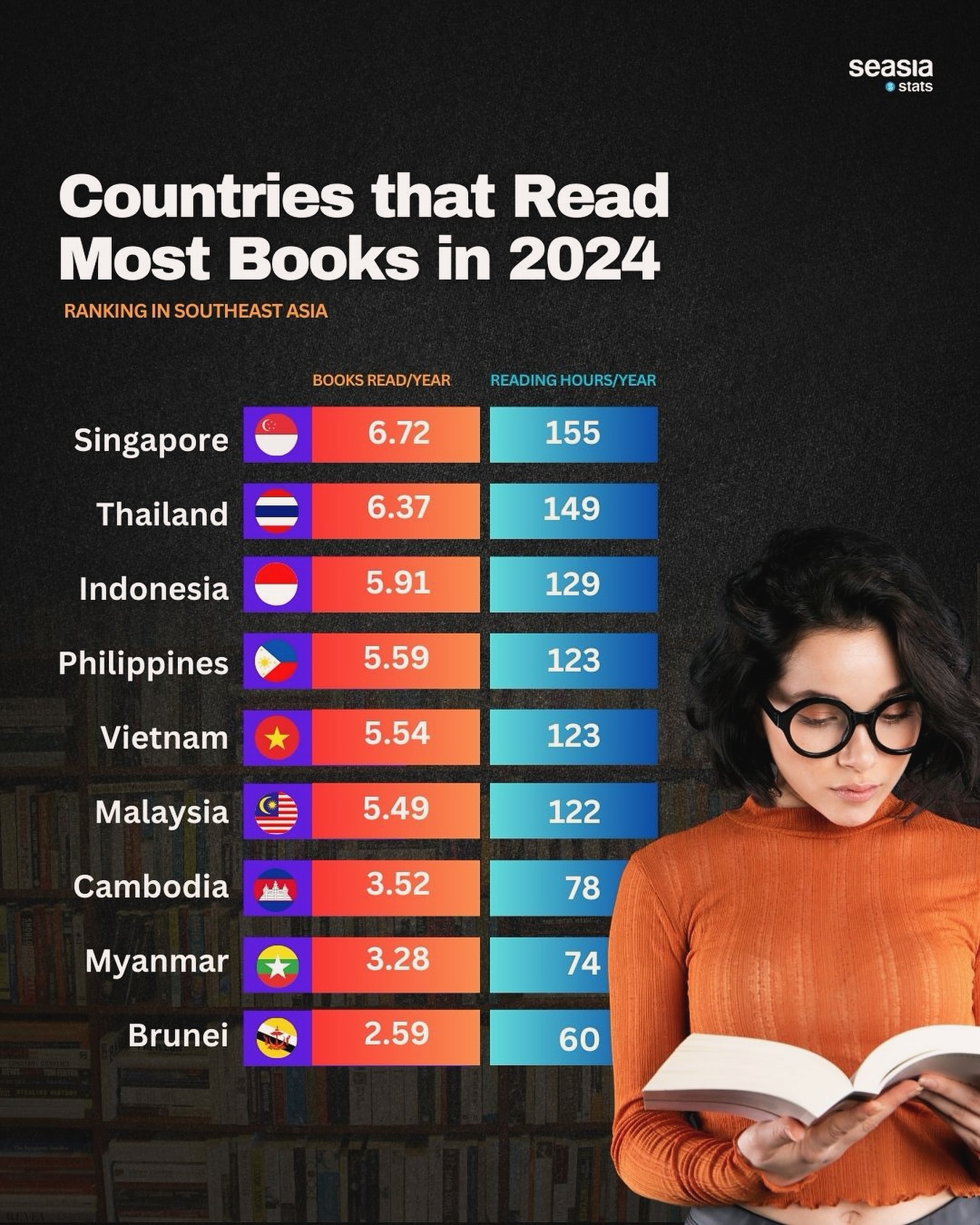 seasia stats

Countries that Read Most Books in 2024

RANKING IN SOUTHEAST ASIA

| | BOOKS READ/YEAR | READING HOURS/YEAR |
|---|---|---|
| Singapore | 6.72 | 155 |
| Thailand | 6.37 | 149 |
| Indonesia | 5.91 | 129 |
| Philippines | 5.59 | 123 |
| Vietnam | 5.54 | 123 |
| Malaysia | 5.49 | 122 |
| Cambodia | 3.52 | 78 |
| Myanmar | 3.28 | 74 |
| Brunei | 2.59 | 60 |