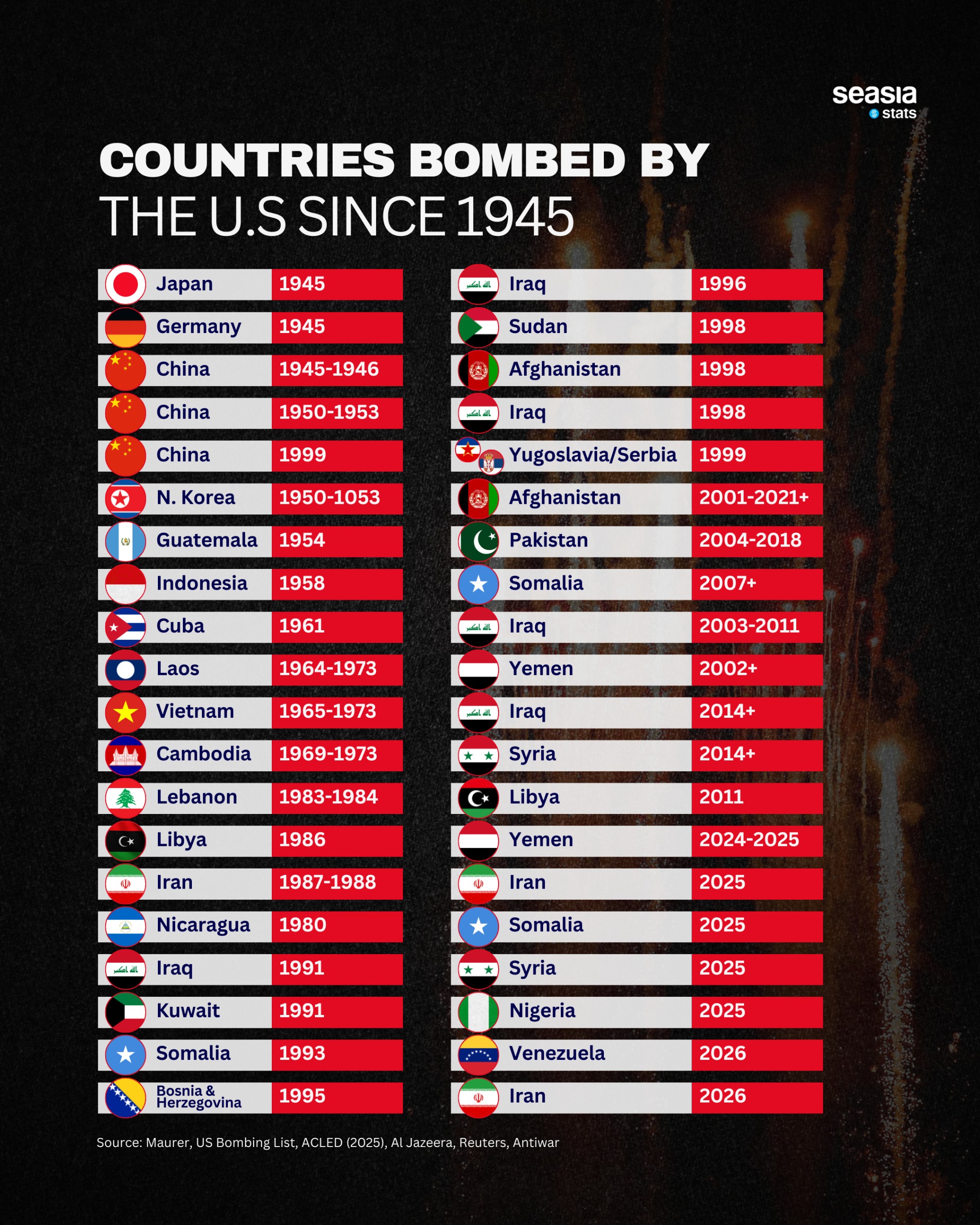 seasia stats

COUNTRIES BOMBED BY THE U.S SINCE 1945

| | |
|---|---|
| Japan | 1945 |
| Germany | 1945 |
| China | 1945-1946 |
| China | 1950-1953 |
| China | 1999 |
| N. Korea | 1950-1053 |
| Guatemala | 1954 |
| Indonesia | 1958 |
| Cuba | 1961 |
| Laos | 1964-1973 |
| Vietnam | 1965-1973 |
| Cambodia | 1969-1973 |
| Lebanon | 1983-1984 |
| Libya | 1986 |
| Iran | 1987-1988 |
| Nicaragua | 1980 |
| Iraq | 1991 |
| Kuwait | 1991 |
| Somalia | 1993 |
| Bosnia & Herzegovina | 1995 |

| | |
|---|---|
| Iraq | 1996 |
| Sudan | 1998 |
| Afghanistan | 1998 |
| Iraq | 1998 |
| Yugoslavia/Serbia | 1999 |
| Afghanistan | 2001-2021+ |
| Pakistan | 2004-2018 |
| Somalia | 2007+ |
| Iraq | 2003-2011 |
| Yemen | 2002+ |
| Iraq | 2014+ |
| Syria | 2014+ |
| Libya | 2011 |
| Yemen | 2024-2025 |
| Iran | 2025 |
| Somalia | 2025 |
| Syria | 2025 |
| Nigeria | 2025 |
| Venezuela | 2026 |
| Iran | 2026 |

Source: Maurer, US Bombing List, ACLED (2025), Al Jazeera, Reuters, Antiwar