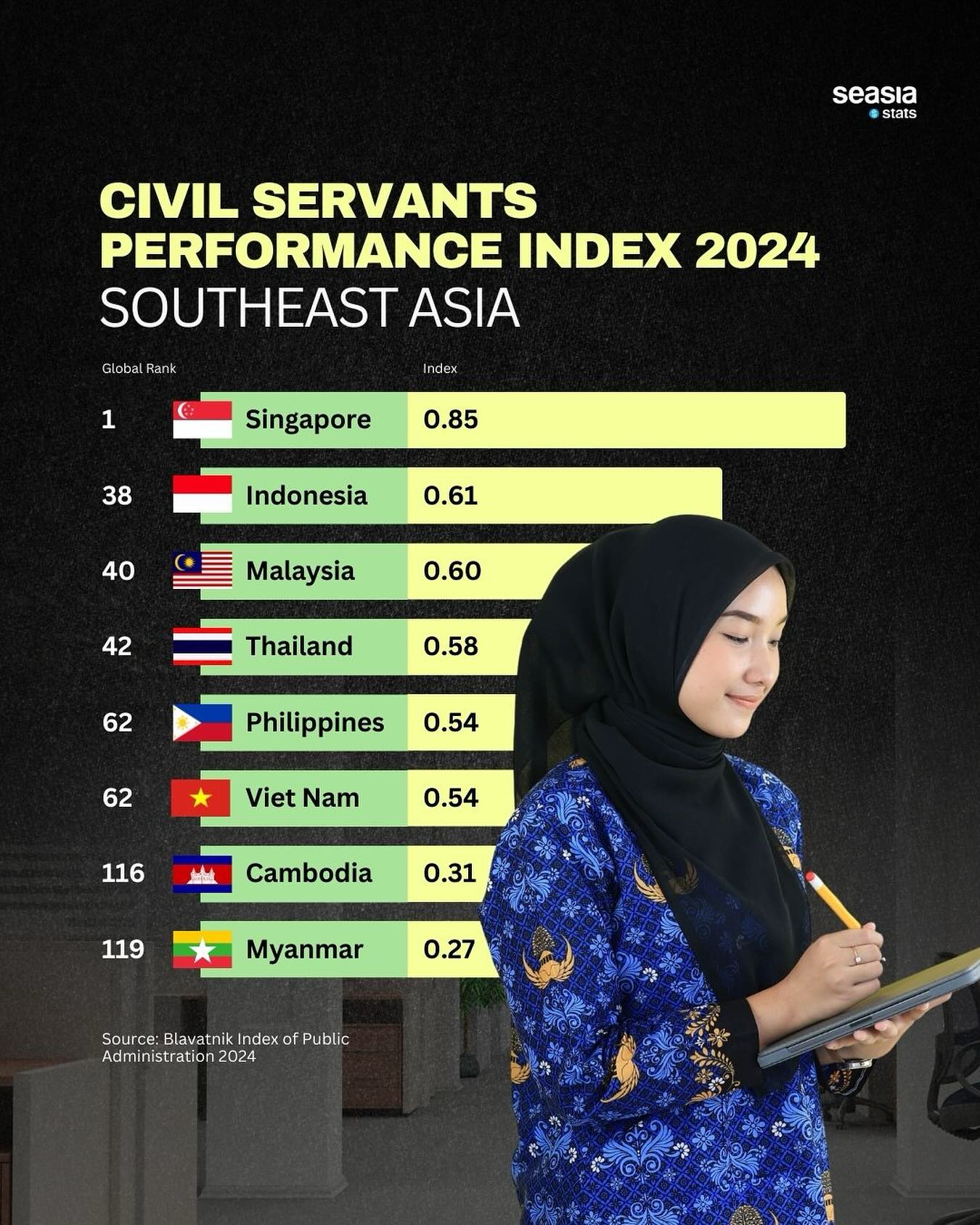 seasia
stats

CIVIL SERVANTS PERFORMANCE INDEX 2024
SOUTHEAST ASIA

| Global Rank | | Index |
|---|---|---|
| 1 | Singapore | 0.85 |
| 38 | Indonesia | 0.61 |
| 40 | Malaysia | 0.60 |
| 42 | Thailand | 0.58 |
| 62 | Philippines | 0.54 |
| 62 | Viet Nam | 0.54 |
| 116 | Cambodia | 0.31 |
| 119 | Myanmar | 0.27 |

Source: Blavatnik Index of Public Administration 2024